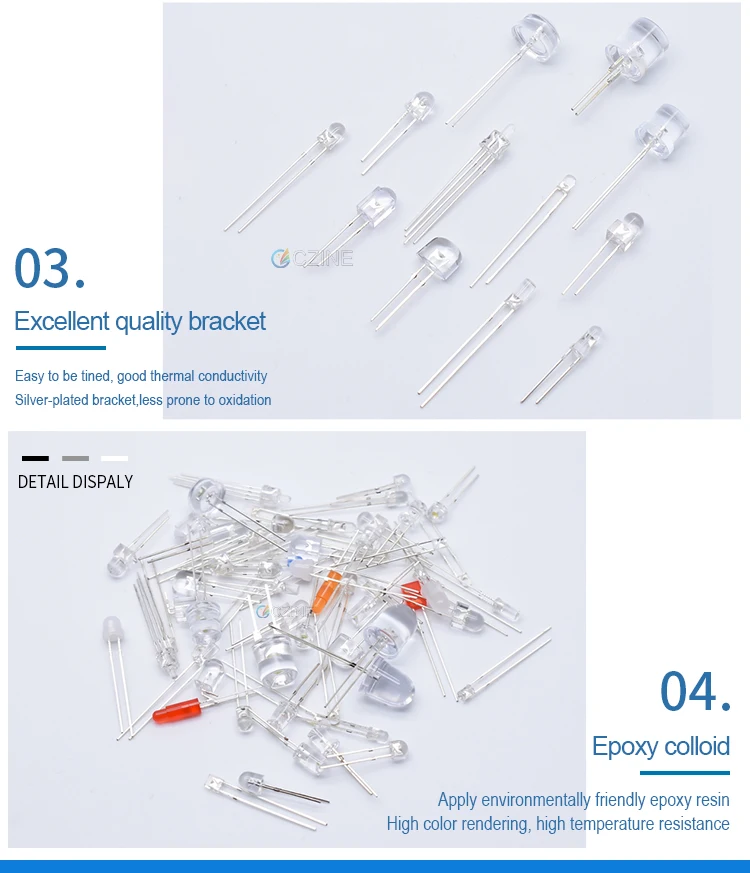 03.

Excellent quality bracket

Easy to be tined, good thermal conductivity
Silver-plated bracket,less prone to oxidation

CZINE

DETAIL DISPALY

04.

Epoxy colloid

Apply environmentally friendly epoxy resin
High color rendering, high temperature resistance