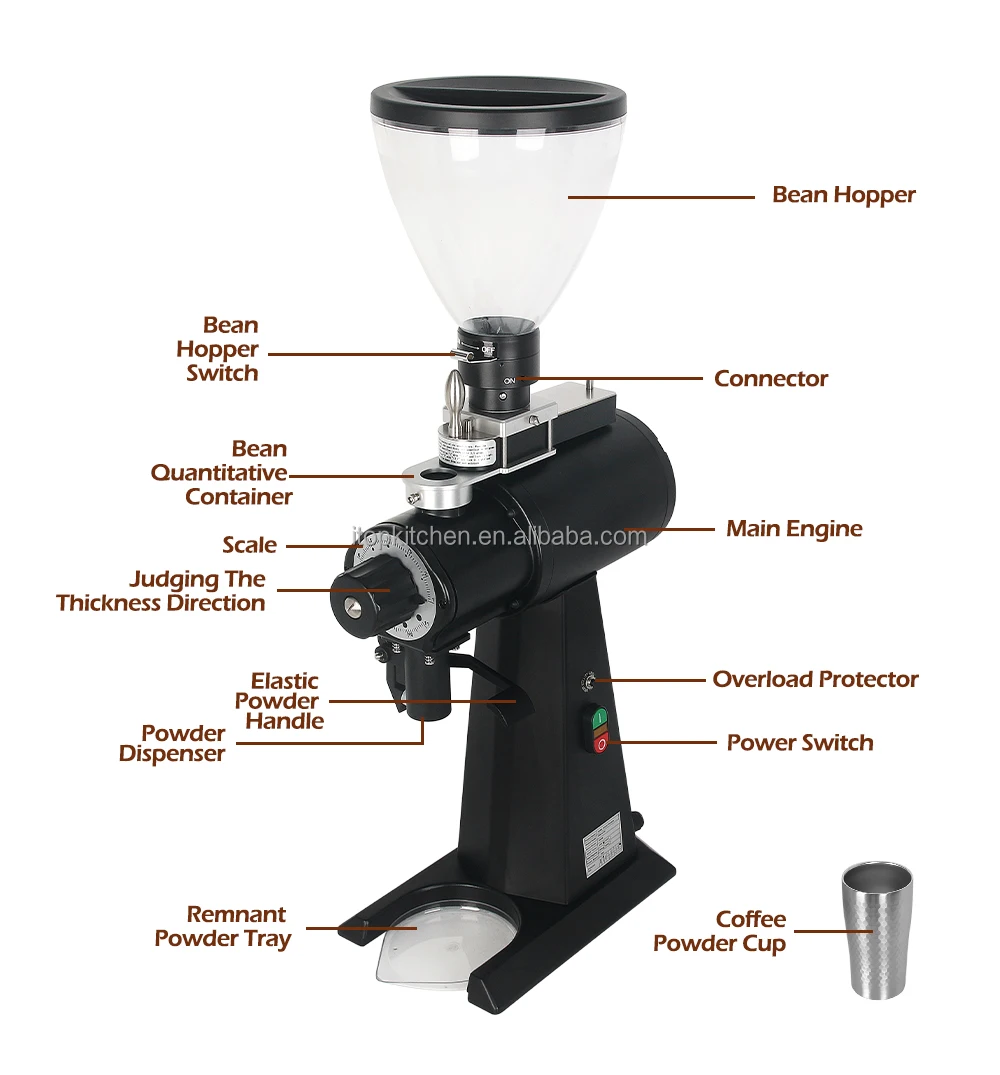 Bean Hopper

Bean Hopper Switch

OFF

ON

Connector

Bean Quantitative Container

Scale

itopkitchen.en.alibaba.com

Main Engine

Judging The Thickness Direction

Elastic Powder Handle

Overload Protector

Powder Dispenser

Power Switch

Remnant Powder Tray

Coffee Powder Cup