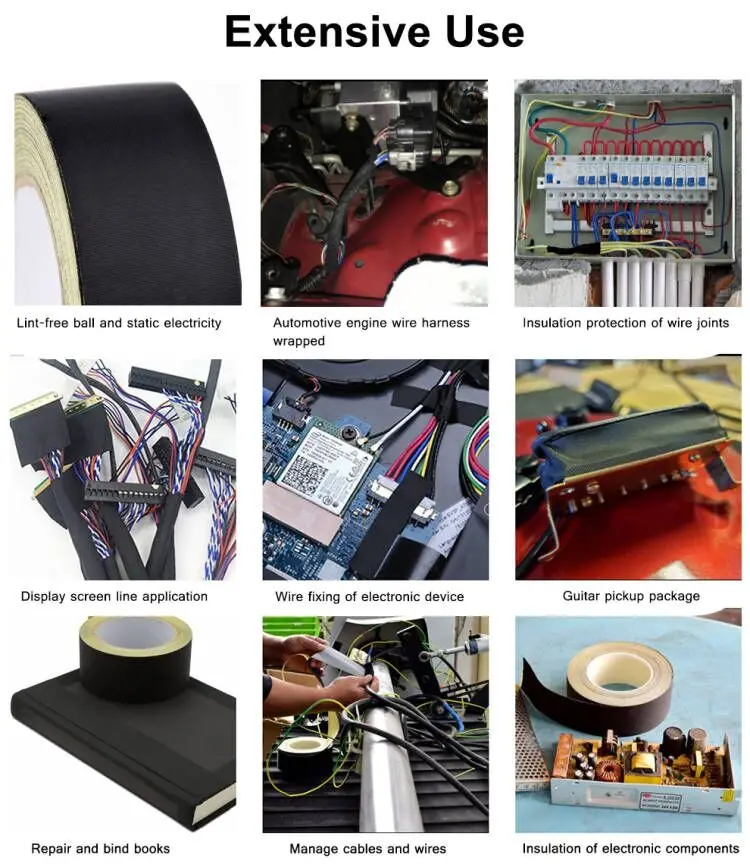 Extensive Use

Lint-free ball and static electricity

Automotive engine wire harness wrapped

Insulation protection of wire joints

Display screen line application

Wire fixing of electronic device

Guitar pickup package

Repair and bind books

Manage cables and wires

Insulation of electronic components