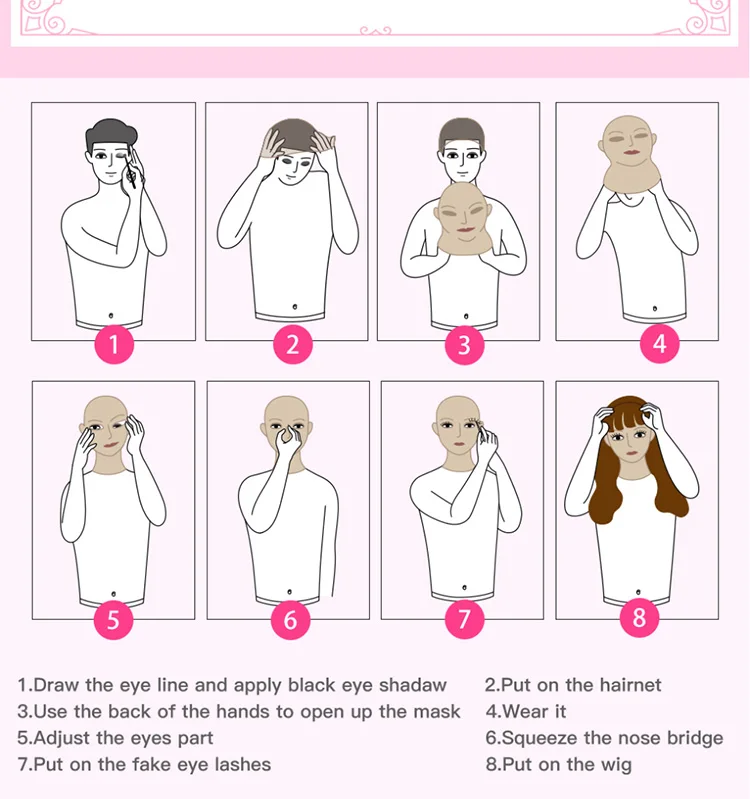 1

2

3

4

5

6

7

8

1.Draw the eye line and apply black eye shadaw
2.Put on the hairnet
3.Use the back of the hands to open up the mask
4.Wear it
5.Adjust the eyes part
6.Squeeze the nose bridge
7.Put on the fake eye lashes
8.Put on the wig