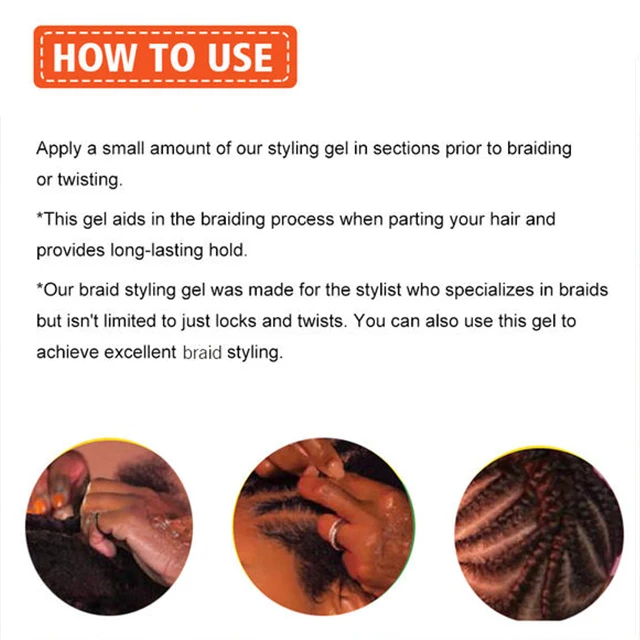 HOW TO USE

Apply a small amount of our styling gel in sections prior to braiding or twisting.

*This gel aids in the braiding process when parting your hair and provides long-lasting hold.

*Our braid styling gel was made for the stylist who specializes in braids but isn't limited to just locks and twists. You can also use this gel to achieve excellent braid styling.