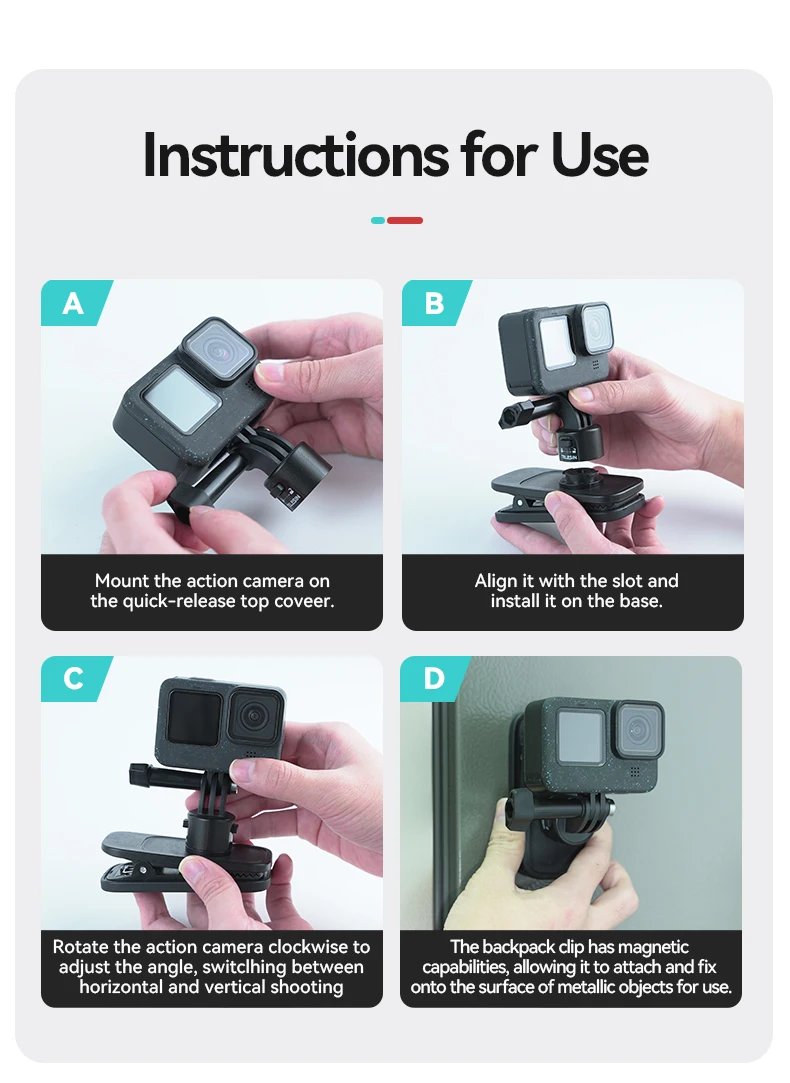 Instructions for Use

A

Mount the action camera on the quick-release top coveer.

B

Align it with the slot and install it on the base.

C

Rotate the action camera clockwise to adjust the angle, switclhing between horizontal and vertical shooting

D

The backpack clip has magnetic capabilities, allowing it to attach and fix onto the surface of metallic objects for use.