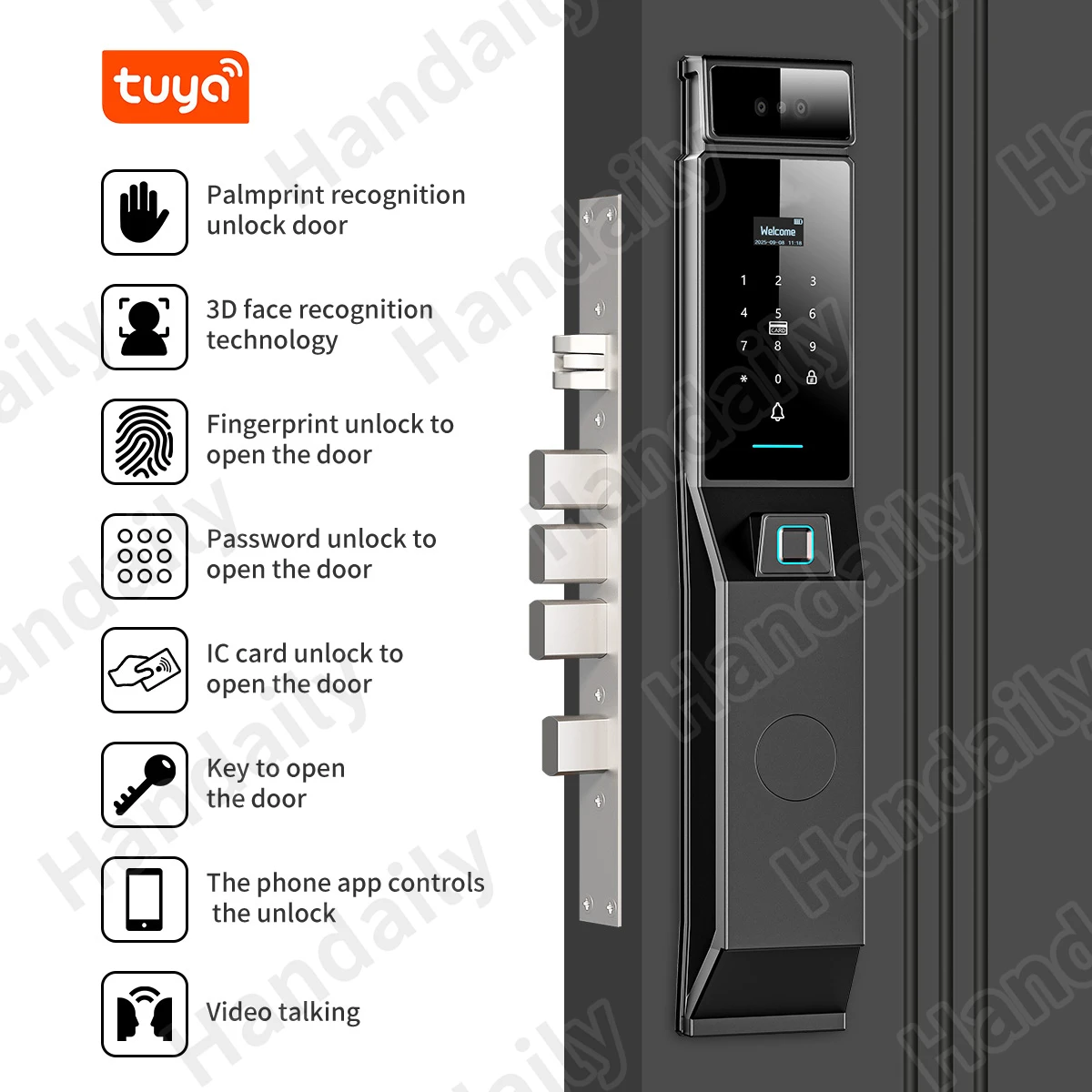 tuya

Palmprint recognition unlock door

3D face recognition technology

Fingerprint unlock to open the door

Password unlock to open the door

IC card unlock to open the door

Key to open the door

The phone app controls the unlock

Video talking

Welcome
2025-09-08 11:18

1 2 3
4 5 6
CARD
7 8 9
* 0

Handaily