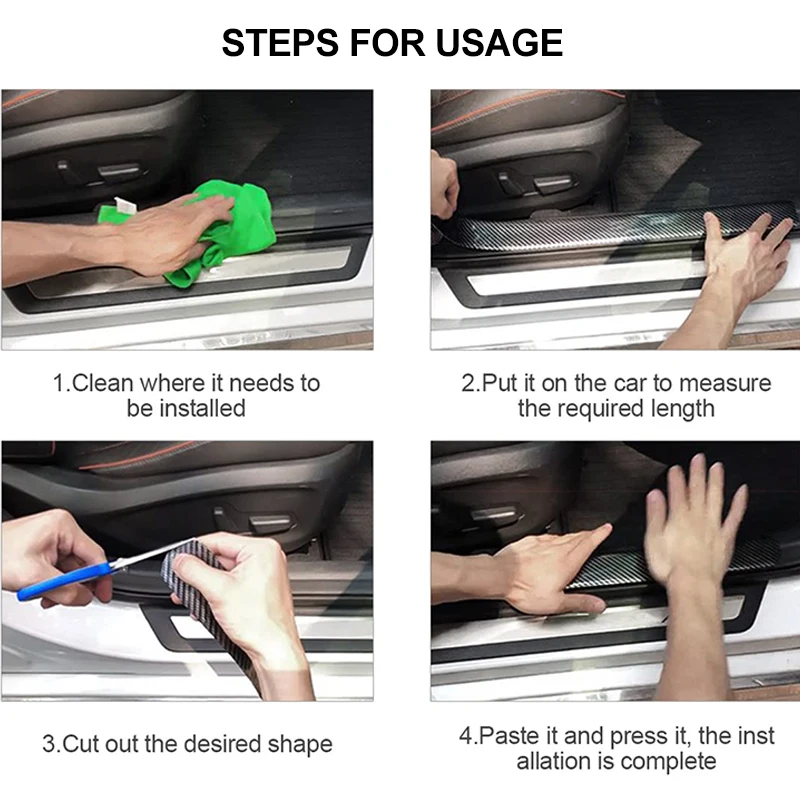 STEPS FOR USAGE

1.Clean where it needs to be installed

2.Put it on the car to measure the required length

3.Cut out the desired shape

4.Paste it and press it, the inst allation is complete