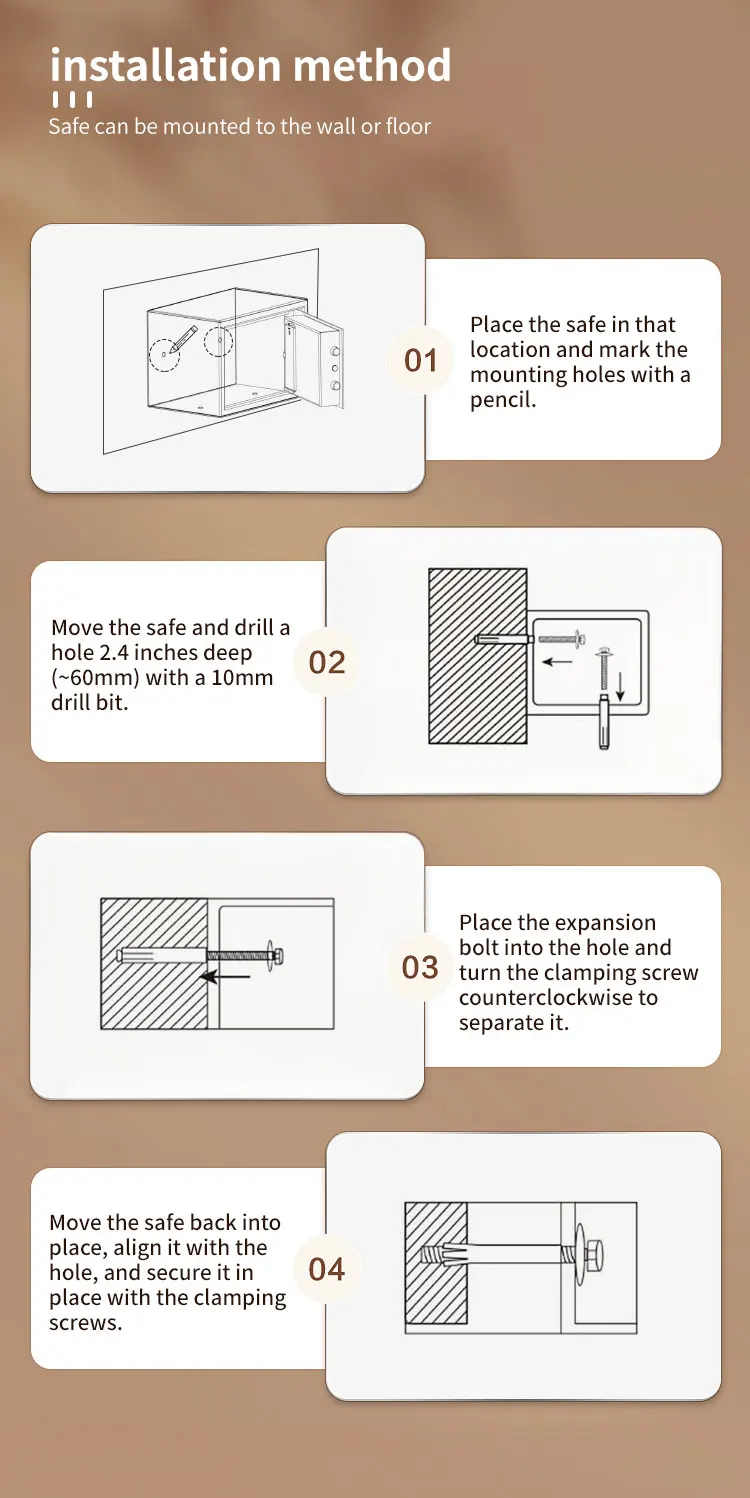 installation method

Safe can be mounted to the wall or floor

01

Place the safe in that location and mark the mounting holes with a pencil.

Move the safe and drill a hole 2.4 inches deep (~60mm) with a 10mm drill bit.

02

03

Place the expansion bolt into the hole and turn the clamping screw counterclockwise to separate it.

Move the safe back into place, align it with the hole, and secure it in place with the clamping screws.

04