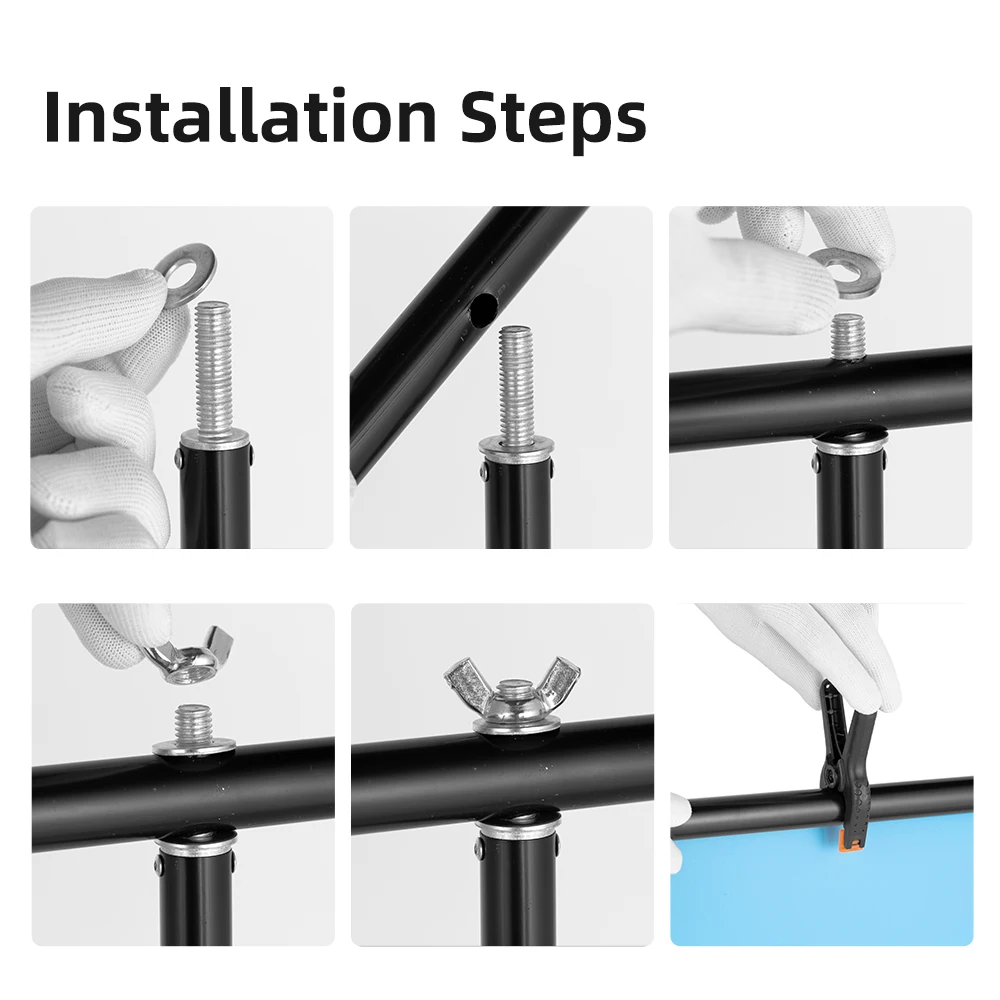 Installation Steps