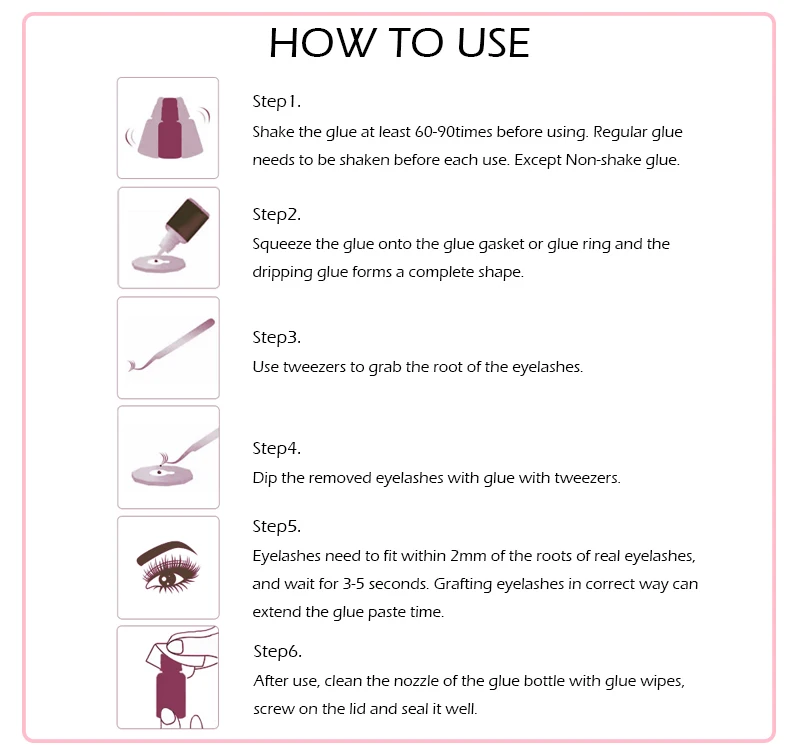 HOW TO USE

Step1.
Shake the glue at least 60-90times before using. Regular glue needs to be shaken before each use. Except Non-shake glue.

Step2.
Squeeze the glue onto the glue gasket or glue ring and the dripping glue forms a complete shape.

Step3.
Use tweezers to grab the root of the eyelashes.

Step4.
Dip the removed eyelashes with glue with tweezers.

Step5.
Eyelashes need to fit within 2mm of the roots of real eyelashes, and wait for 3-5 seconds. Grafting eyelashes in correct way can extend the glue paste time.

Step6.
After use, clean the nozzle of the glue bottle with glue wipes, screw on the lid and seal it well.