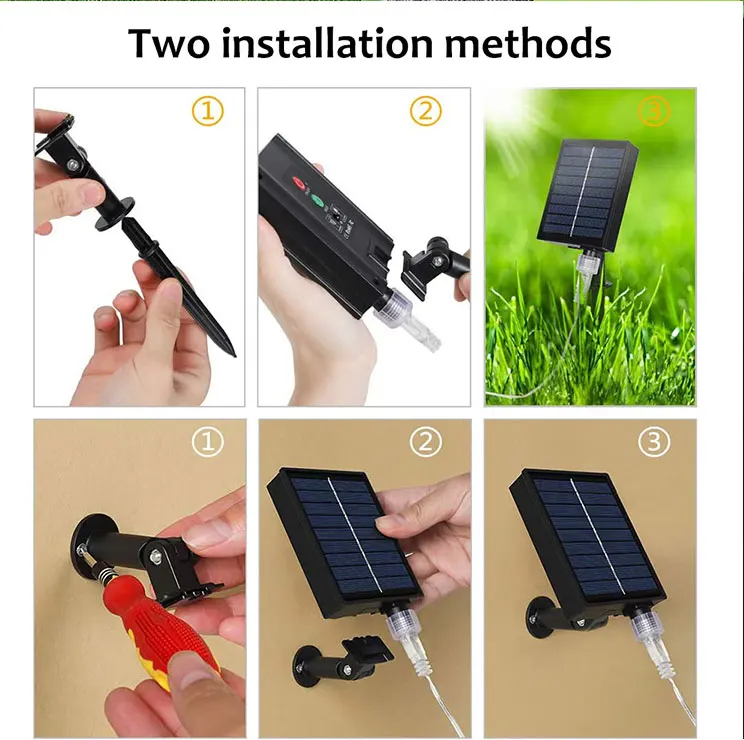 Two installation methods

①

②

③

①

②

③