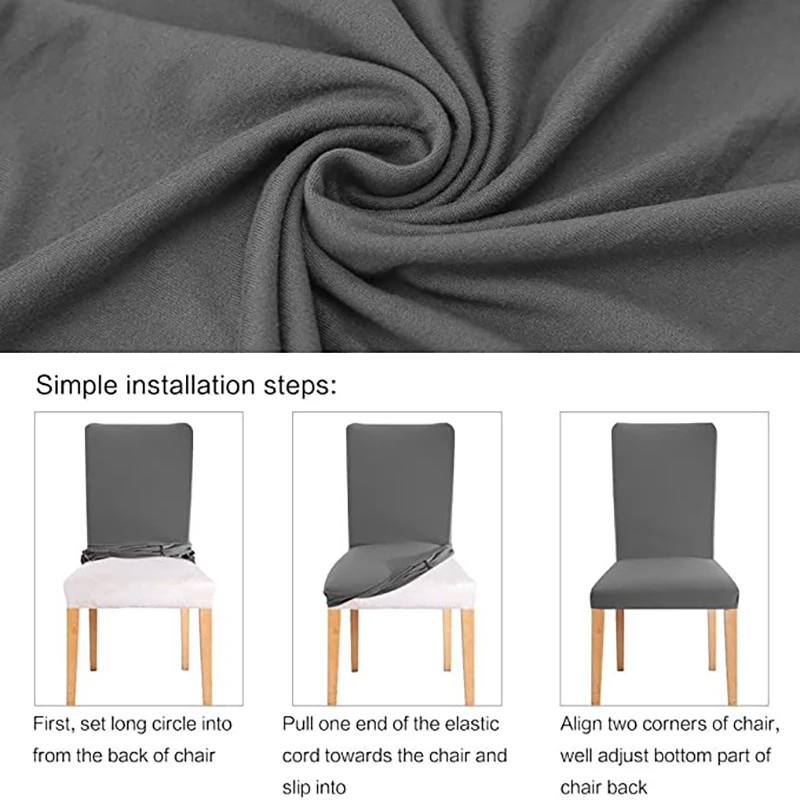 Simple installation steps:

First, set long circle into from the back of chair

Pull one end of the elastic cord towards the chair and slip into

Align two corners of chair, well adjust bottom part of chair back