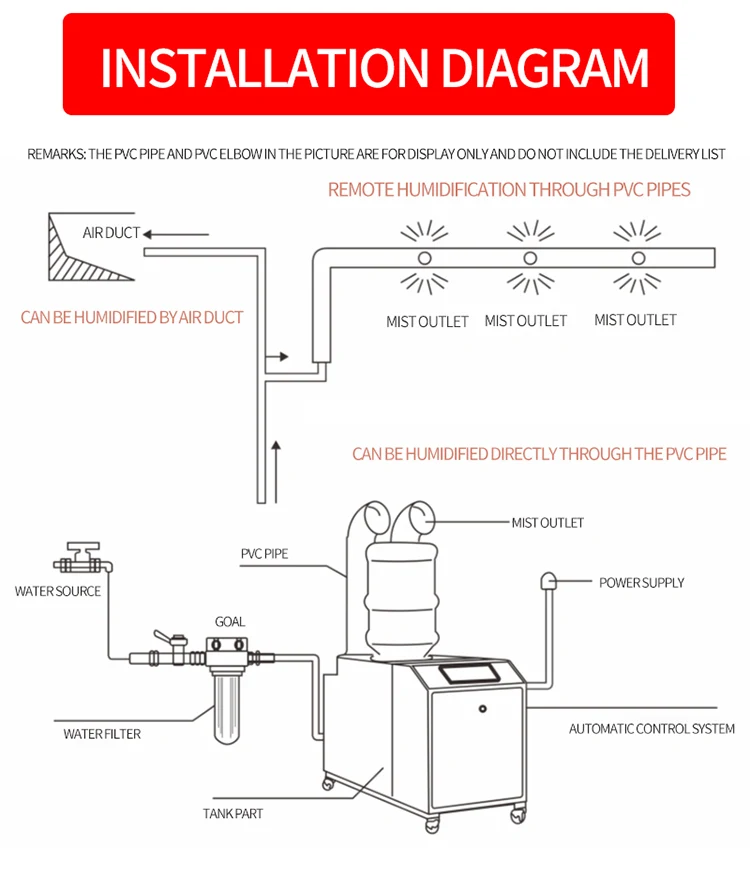 INSTALLATION DIAGRAM

REMARKS: THE PVC PIPE AND PVC ELBOW IN THE PICTURE ARE FOR DISPLAY ONLY AND DO NOT INCLUDE THE DELIVERY LIST

REMOTE HUMIDIFICATION THROUGH PVC PIPES

AIR DUCT

CAN BE HUMIDIFIED BY AIR DUCT

MIST OUTLET

MIST OUTLET

MIST OUTLET

CAN BE HUMIDIFIED DIRECTLY THROUGH THE PVC PIPE

MIST OUTLET

PVC PIPE

POWER SUPPLY

WATER SOURCE

GOAL

WATER FILTER

AUTOMATIC CONTROL SYSTEM

TANK PART