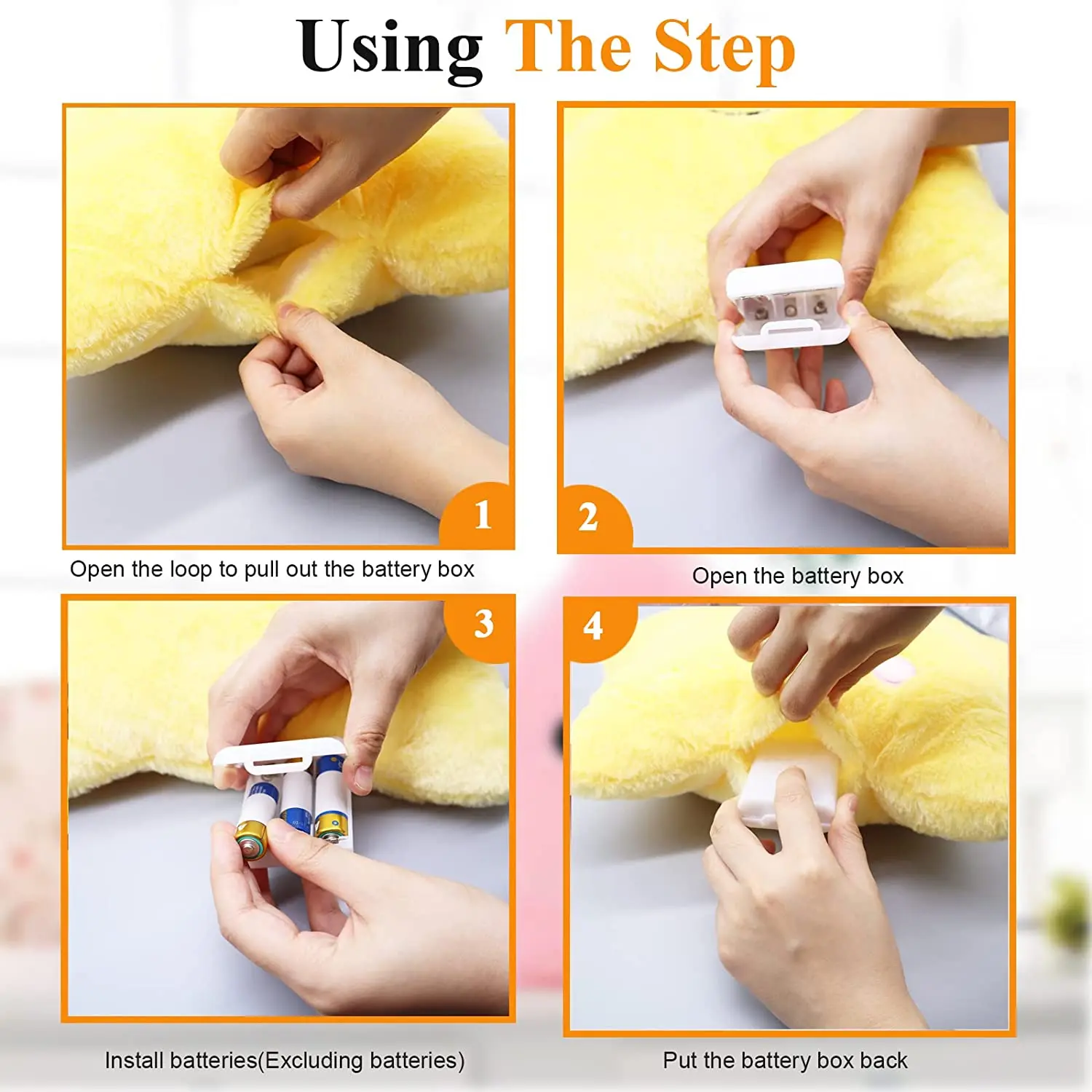 Using The Step

1

Open the loop to pull out the battery box

2

Open the battery box

3

Install batteries(Excluding batteries)

4

Put the battery box back