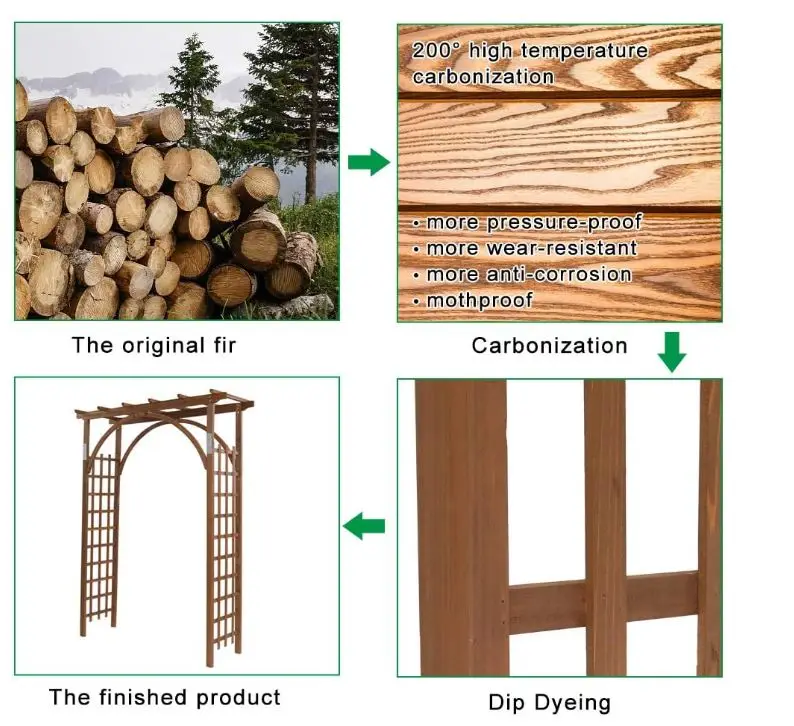 The original fir

200° high temperature carbonization

• more pressure-proof
• more wear-resistant
• more anti-corrosion
• mothproof

Carbonization

The finished product

Dip Dyeing