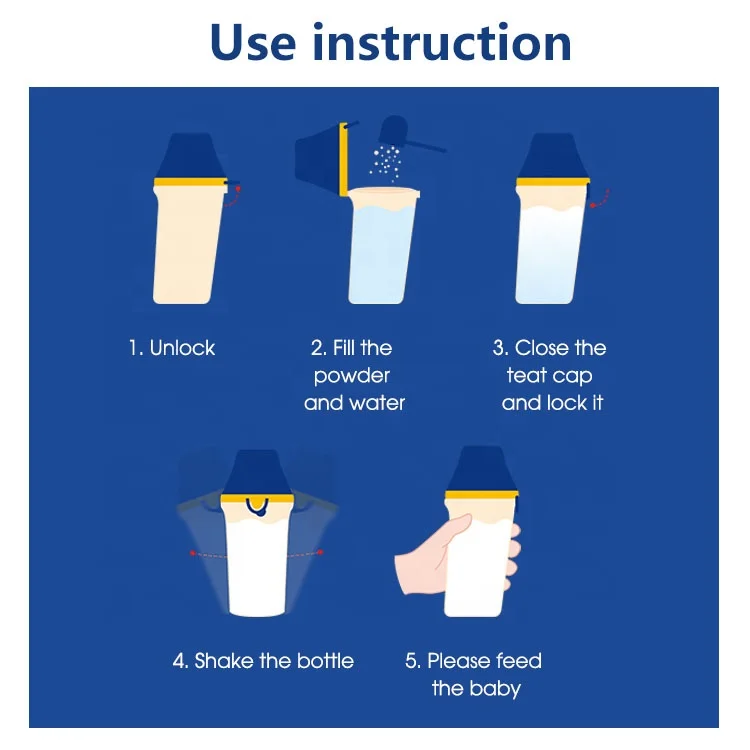 Use instruction

1. Unlock

2. Fill the powder and water

3. Close the teat cap and lock it

4. Shake the bottle

5. Please feed the baby