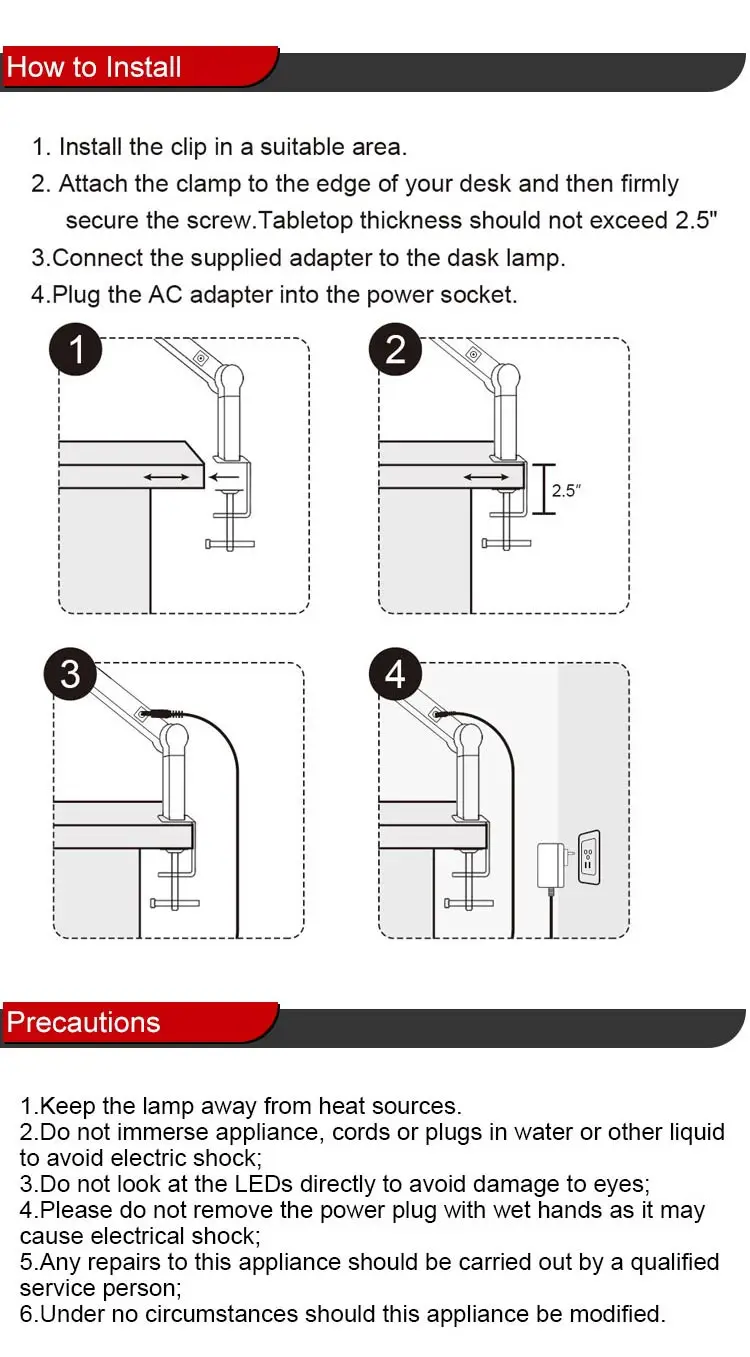 How to Install

1. Install the clip in a suitable area.
2. Attach the clamp to the edge of your desk and then firmly secure the screw.Tabletop thickness should not exceed 2.5"
3.Connect the supplied adapter to the dask lamp.
4.Plug the AC adapter into the power socket.

1

2

2.5"

3

4

Precautions

1.Keep the lamp away from heat sources.
2.Do not immerse appliance, cords or plugs in water or other liquid to avoid electric shock;
3.Do not look at the LEDs directly to avoid damage to eyes;
4.Please do not remove the power plug with wet hands as it may cause electrical shock;
5.Any repairs to this appliance should be carried out by a qualified service person;
6.Under no circumstances should this appliance be modified.