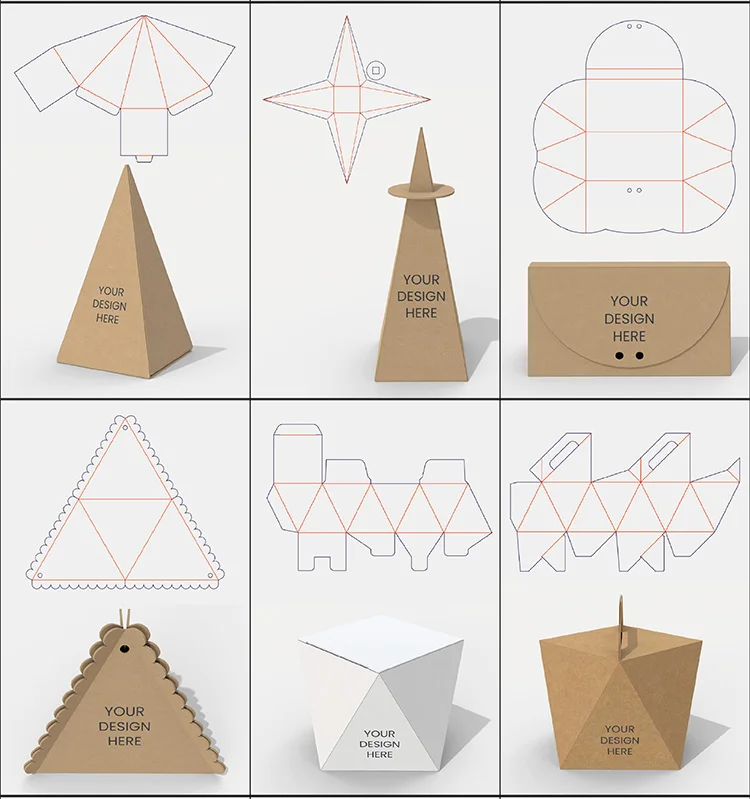 YOUR DESIGN HERE

YOUR DESIGN HERE

YOUR DESIGN HERE

YOUR DESIGN HERE

YOUR DESIGN HERE

YOUR DESIGN HERE