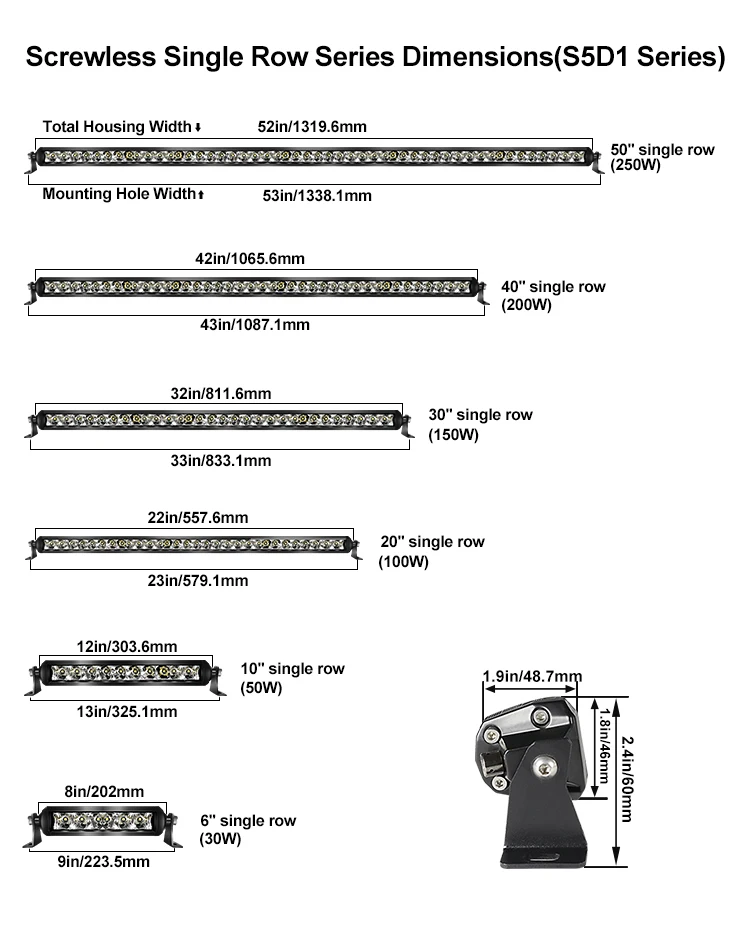 Screwless Single Row Series Dimensions(S5D1 Series)

Total Housing Width⬇ 52in/1319.6mm

50" single row (250W)

Mounting Hole Width⬆ 53in/1338.1mm

42in/1065.6mm

40" single row (200W)

43in/1087.1mm

32in/811.6mm

30" single row (150W)

33in/833.1mm

22in/557.6mm

20" single row (100W)

23in/579.1mm

12in/303.6mm

10" single row (50W)

13in/325.1mm

8in/202mm

6" single row (30W)

9in/223.5mm

1.9in/48.7mm

1.8in/46mm

2.4in/60mm