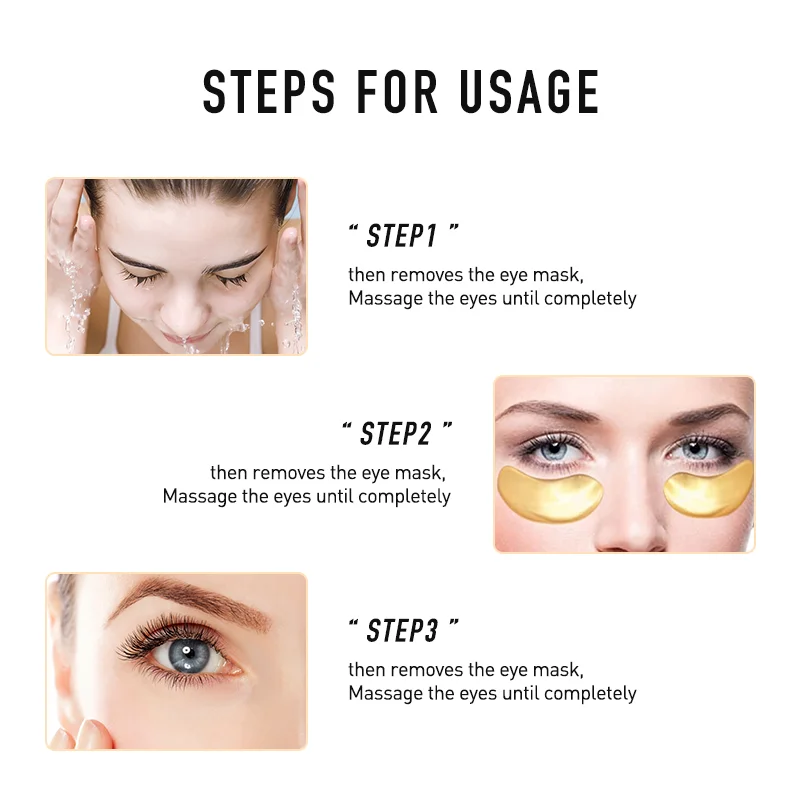 STEPS FOR USAGE

“ STEP1 ”

then removes the eye mask, Massage the eyes until completely

“ STEP2 ”

then removes the eye mask, Massage the eyes until completely

“ STEP3 ”

then removes the eye mask, Massage the eyes until completely