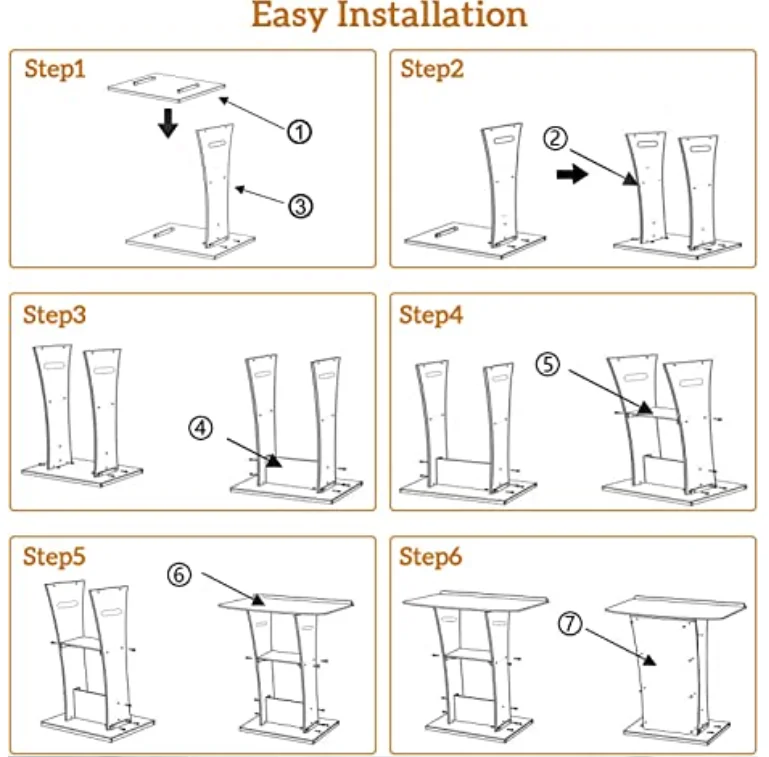 Easy Installation

Step1

①

③

Step2

②

Step3

④

Step4

⑤

Step5

⑥

Step6

⑦