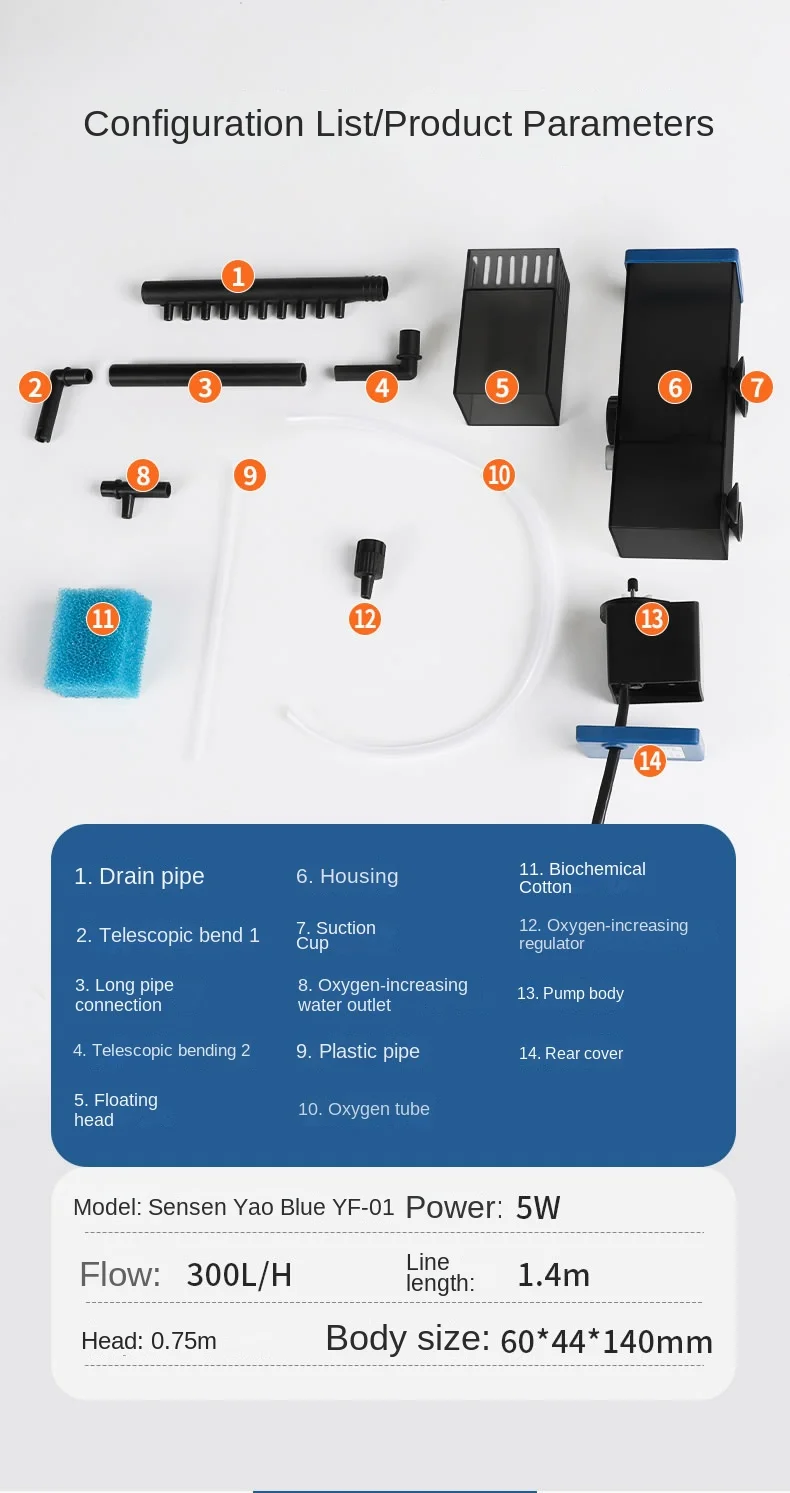 Configuration List/Product Parameters

1
2
3
4
5
6
7
8
9
10
11
12
13
14

1. Drain pipe

2. Telescopic bend 1

3. Long pipe connection

4. Telescopic bending 2

5. Floating head

6. Housing

7. Suction Cup

8. Oxygen-increasing water outlet

9. Plastic pipe

10. Oxygen tube

11. Biochemical Cotton

12. Oxygen-increasing regulator

13. Pump body

14. Rear cover

Model: Sensen Yao Blue YF-01 Power: 5W

Flow: 300L/H Line length: 1.4m

Head: 0.75m Body size: 60*44*140mm