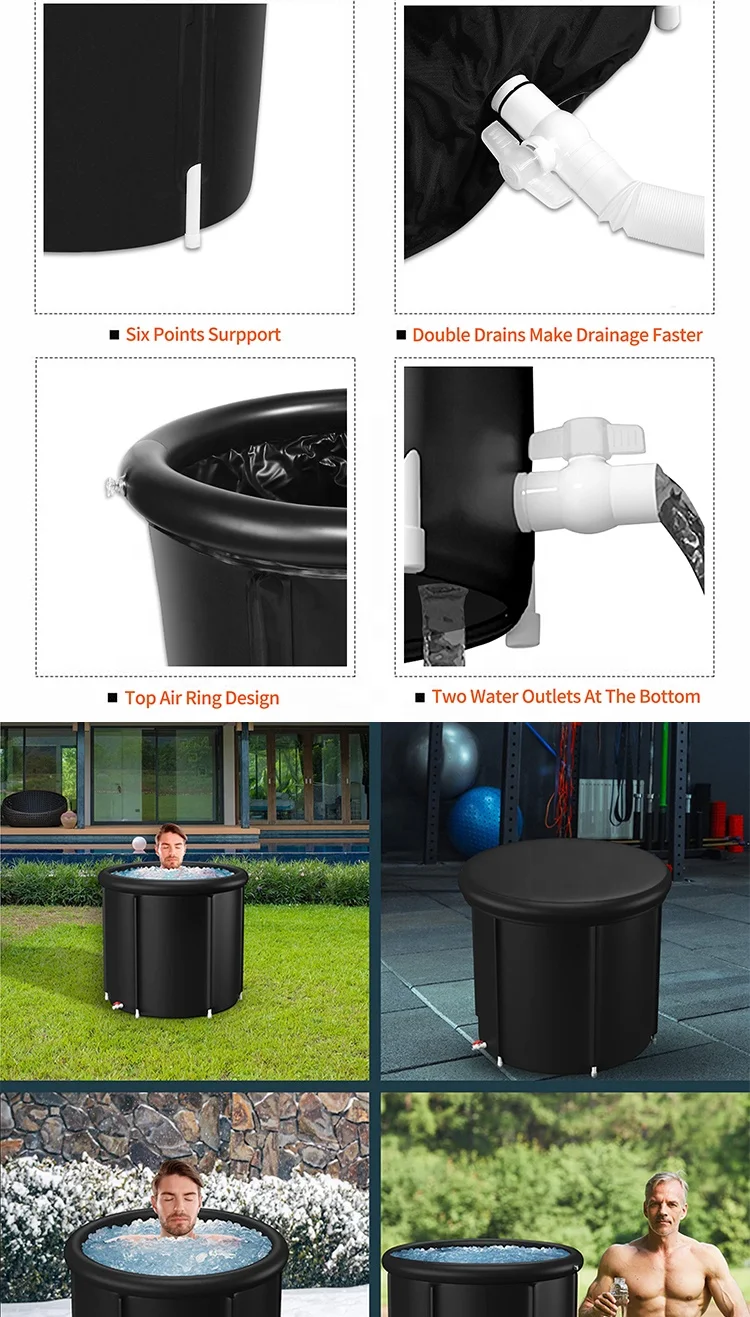 ■ Six Points Surpport

■ Double Drains Make Drainage Faster

■ Top Air Ring Design

■ Two Water Outlets At The Bottom