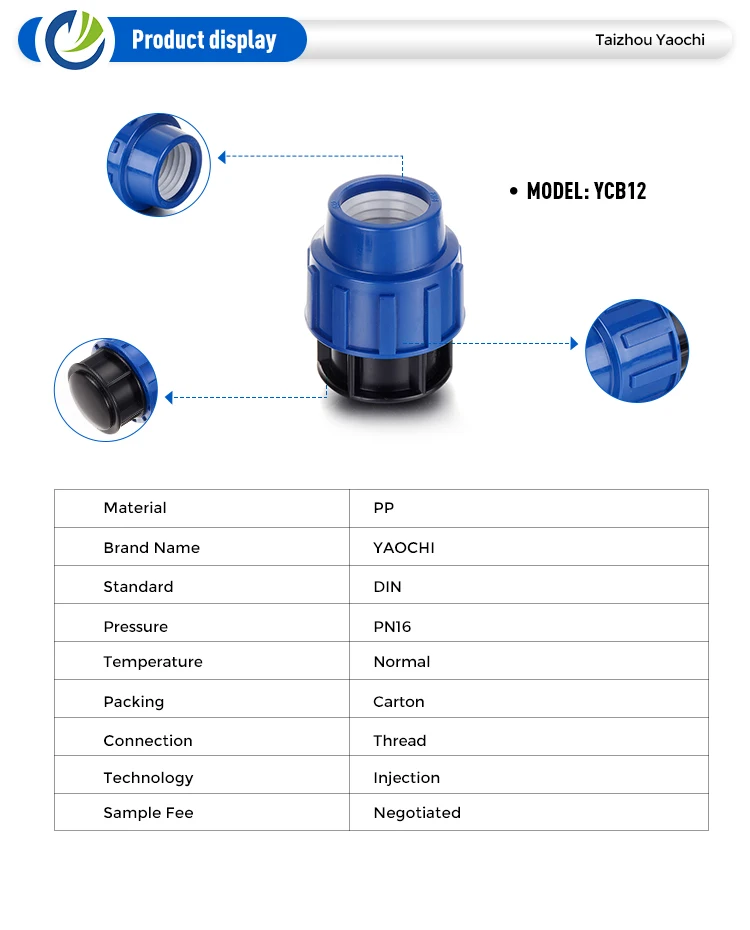 Product display

Taizhou Yaochi

• MODEL: YCB12

| Material | PP |
|---|---|
| Brand Name | YAOCHI |
| Standard | DIN |
| Pressure | PN16 |
| Temperature | Normal |
| Packing | Carton |
| Connection | Thread |
| Technology | Injection |
| Sample Fee | Negotiated |