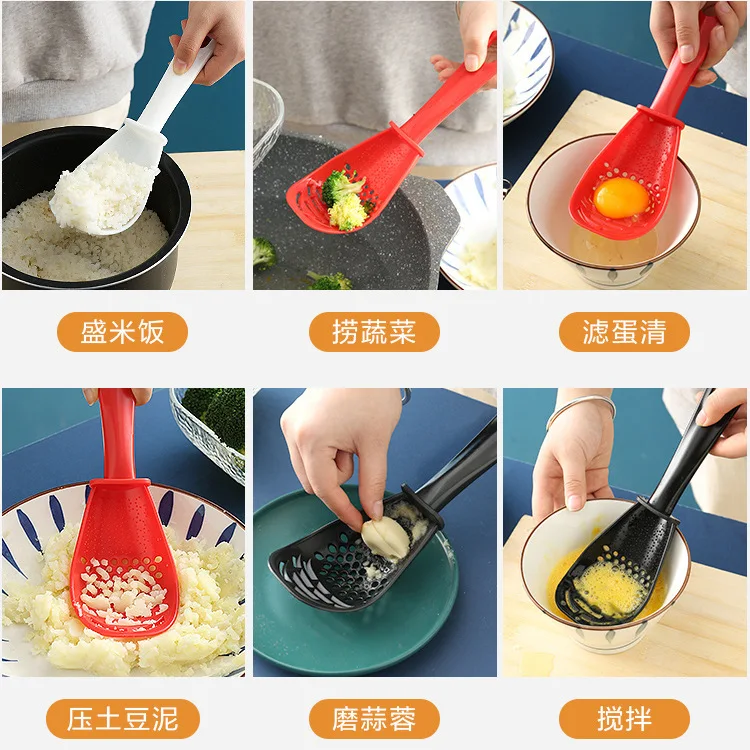 盛米饭

捞蔬菜

滤蛋清

压土豆泥

磨蒜蓉

搅拌