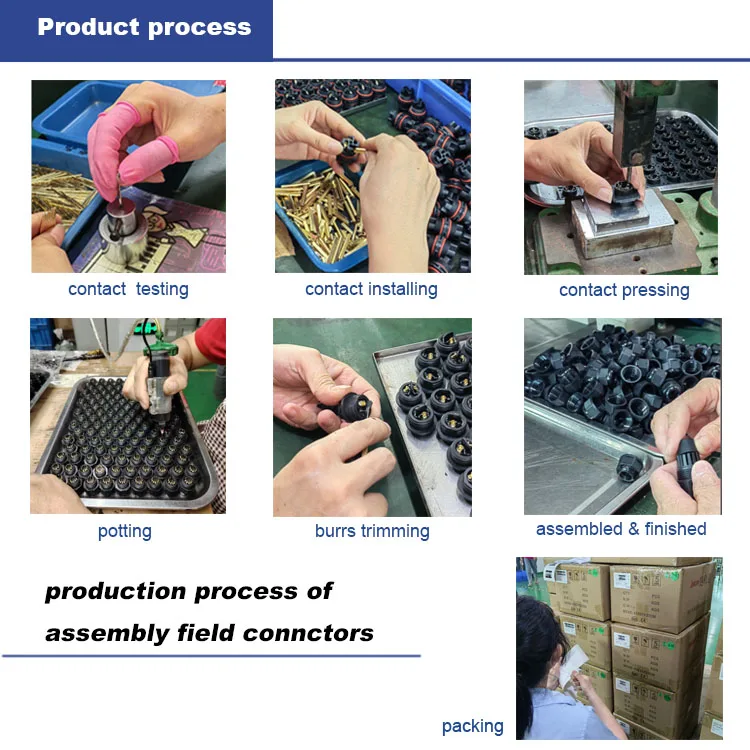 Product process

contact testing

contact installing

contact pressing

potting

burrs trimming

assembled & finished

production process of
assembly field connctors

packing