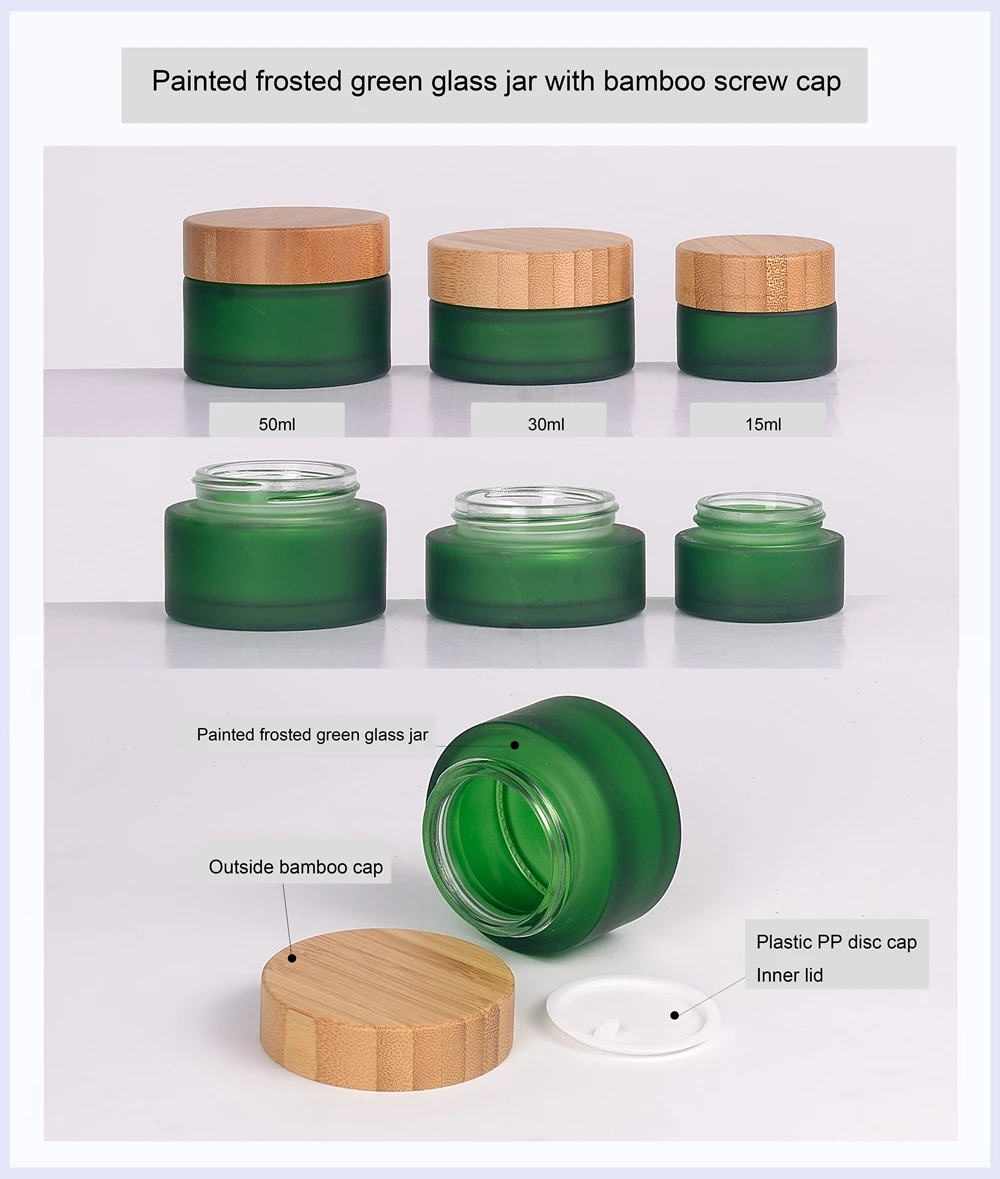 Painted frosted green glass jar with bamboo screw cap

50ml

30ml

15ml

Painted frosted green glass jar

Outside bamboo cap

Plastic PP disc cap
Inner lid