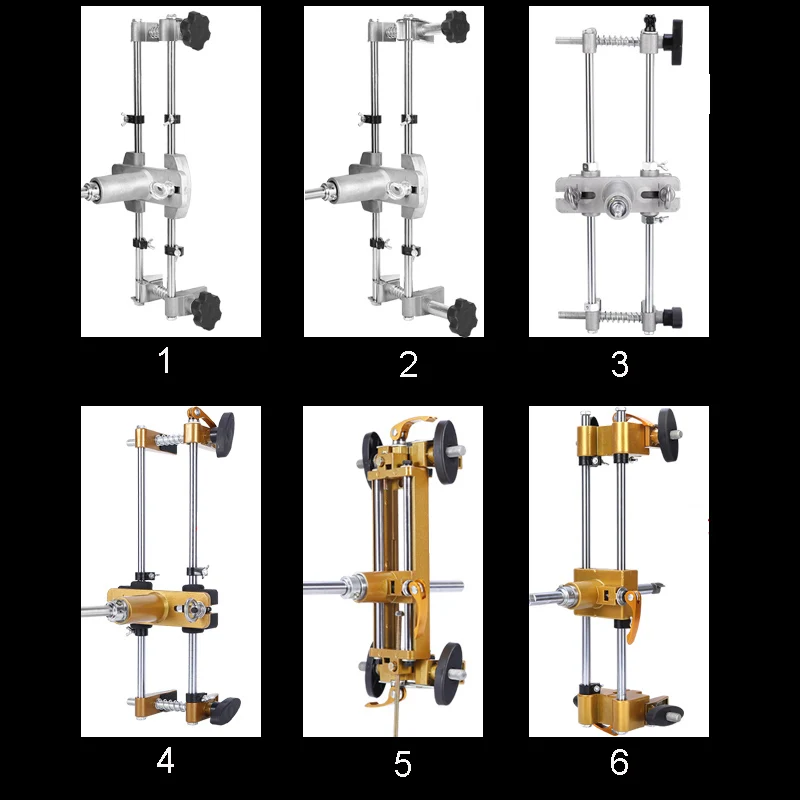 1

2

3

4

5

6