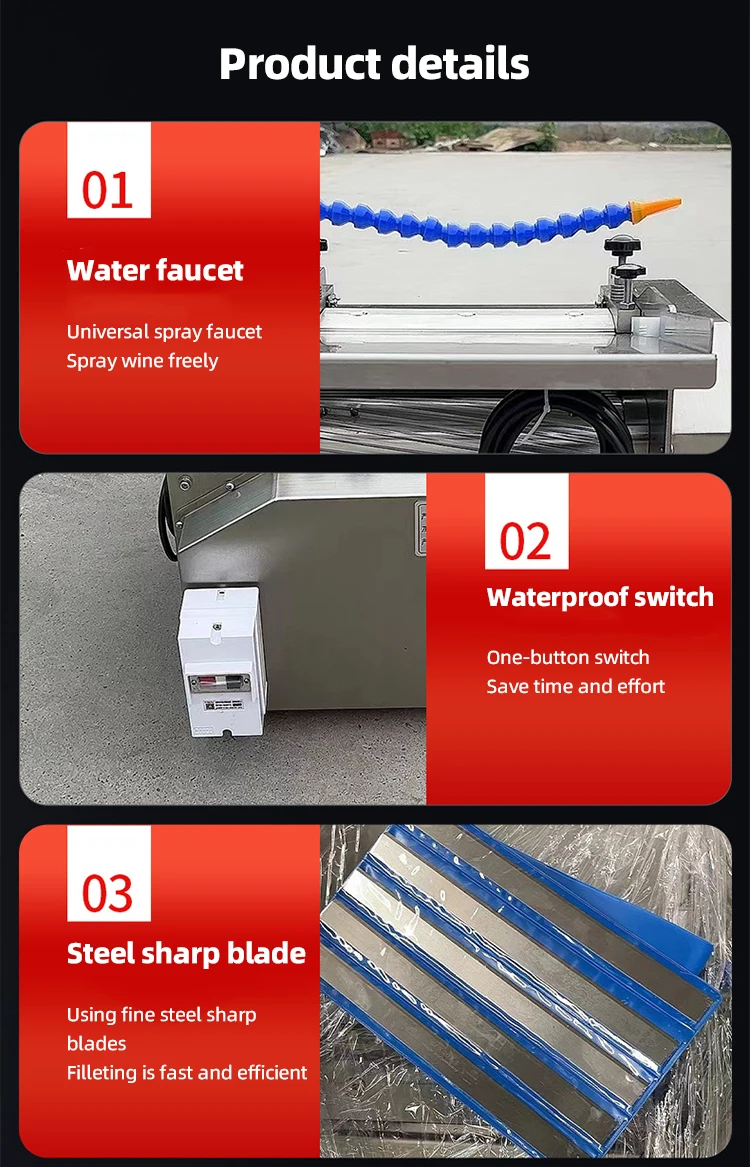 Product details

01

Water faucet

Universal spray faucet
Spray wine freely

02

Waterproof switch

One-button switch
Save time and effort

03

Steel sharp blade

Using fine steel sharp blades
Filleting is fast and efficient