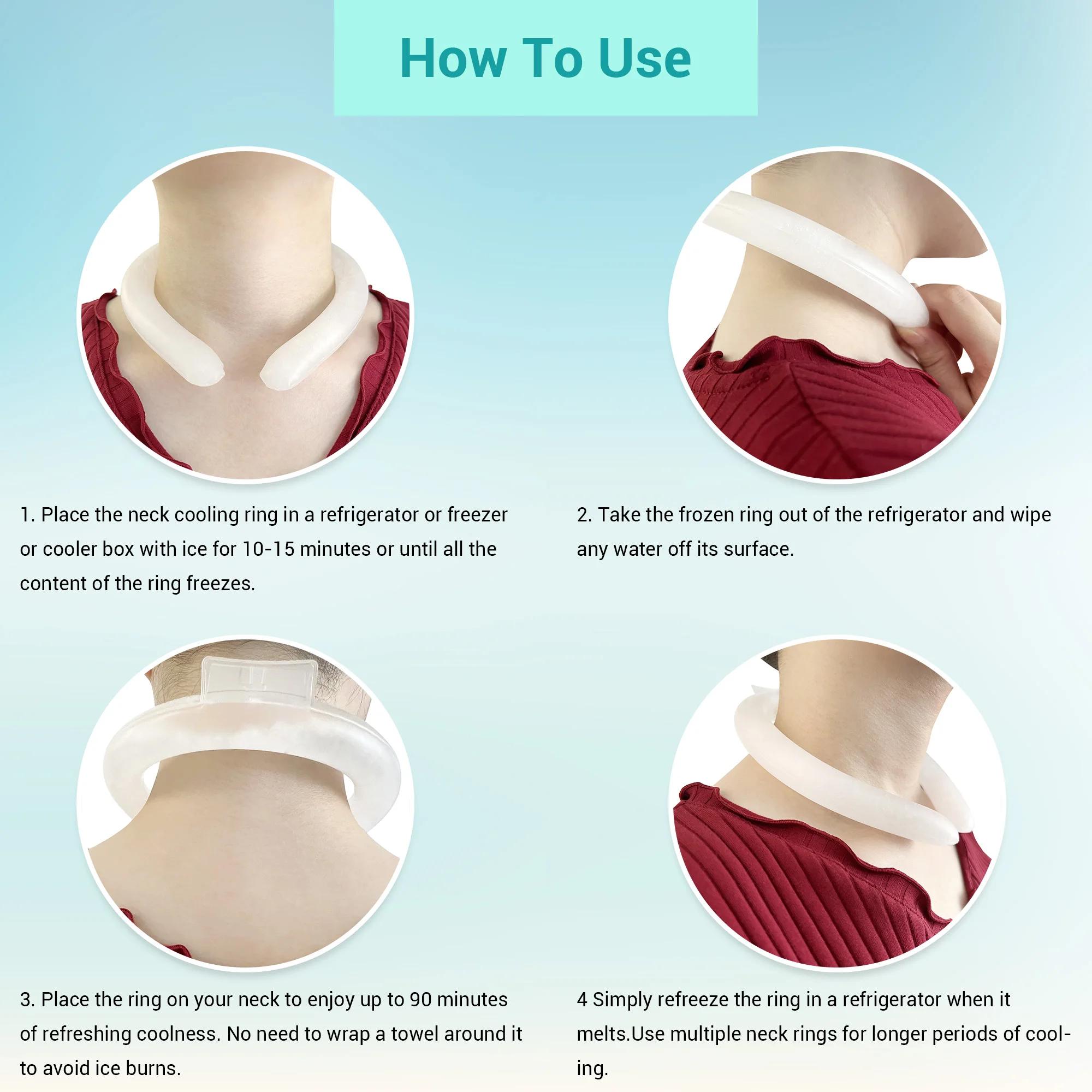 How To Use

1. Place the neck cooling ring in a refrigerator or freezer or cooler box with ice for 10-15 minutes or until all the content of the ring freezes.

2. Take the frozen ring out of the refrigerator and wipe any water off its surface.

3. Place the ring on your neck to enjoy up to 90 minutes of refreshing coolness. No need to wrap a towel around it to avoid ice burns.

4 Simply refreeze the ring in a refrigerator when it melts.Use multiple neck rings for longer periods of cooling.