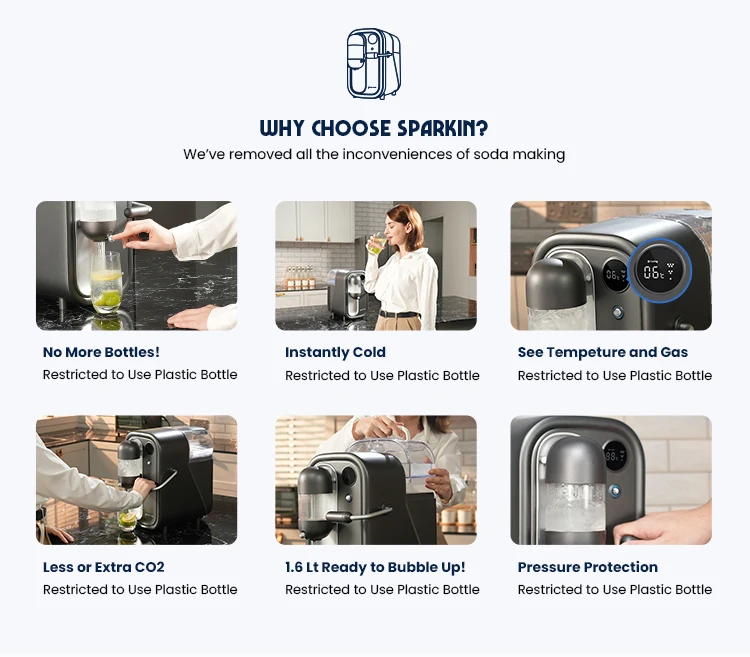 WHY CHOOSE SPARKIN?

We've removed all the inconveniences of soda making

No More Bottles!
Restricted to Use Plastic Bottle

Instantly Cold
Restricted to Use Plastic Bottle

See Tempeture and Gas
Restricted to Use Plastic Bottle

Less or Extra CO2
Restricted to Use Plastic Bottle

1.6 Lt Ready to Bubble Up!
Restricted to Use Plastic Bottle

Pressure Protection
Restricted to Use Plastic Bottle