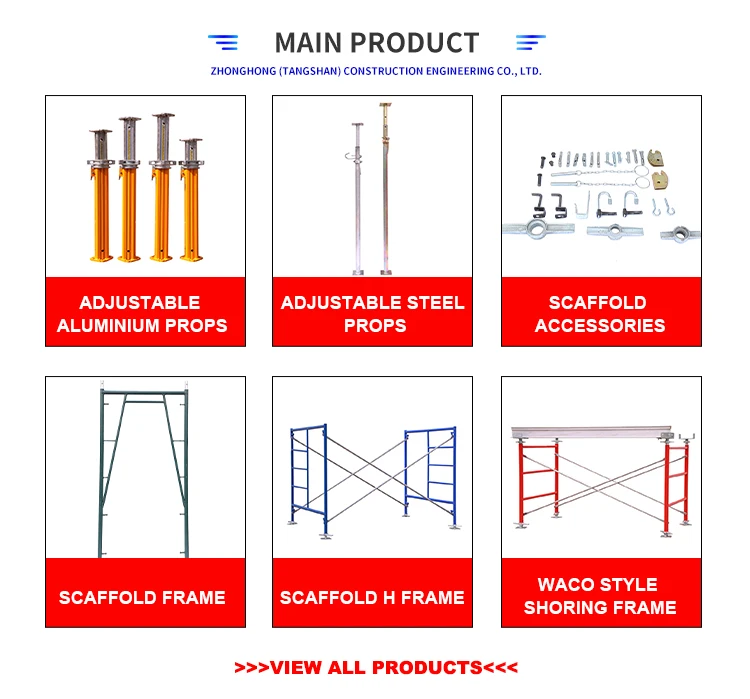 MAIN PRODUCT
ZHONGHONG (TANGSHAN) CONSTRUCTION ENGINEERING CO., LTD.

ADJUSTABLE ALUMINIUM PROPS

ADJUSTABLE STEEL PROPS

SCAFFOLD ACCESSORIES

SCAFFOLD FRAME

SCAFFOLD H FRAME

WACO STYLE SHORING FRAME

>>>VIEW ALL PRODUCTS<<<