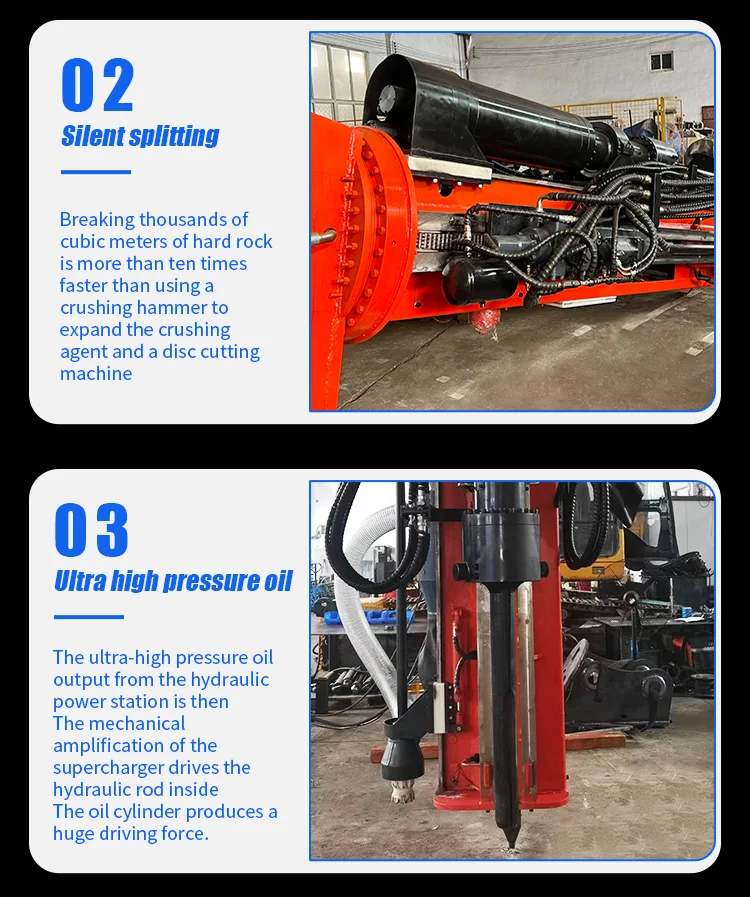 02

Silent splitting

Breaking thousands of cubic meters of hard rock is more than ten times faster than using a crushing hammer to expand the crushing agent and a disc cutting machine

03

Ultra high pressure oil

The ultra-high pressure oil output from the hydraulic power station is then
The mechanical amplification of the supercharger drives the hydraulic rod inside
The oil cylinder produces a huge driving force.