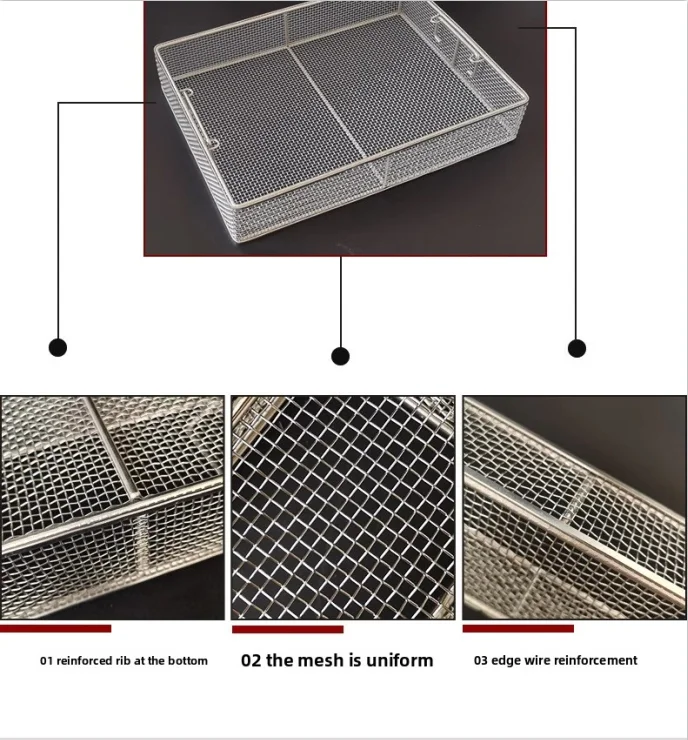 01 reinforced rib at the bottom

02 the mesh is uniform

03 edge wire reinforcement