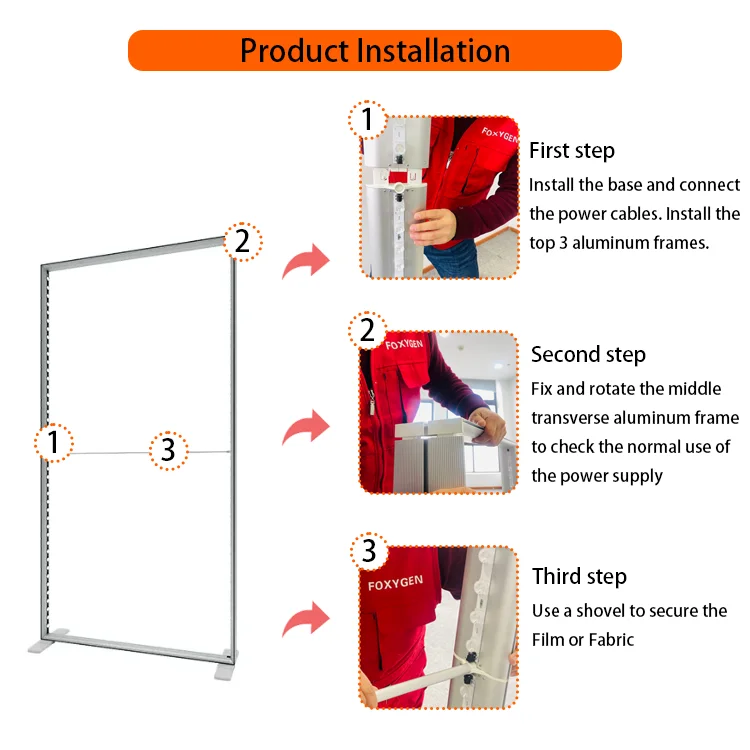 Product Installation

2

1

3

1

FOXYGEN

First step

Install the base and connect the power cables. Install the top 3 aluminum frames.

2

FOXYGEN

Second step

Fix and rotate the middle transverse aluminum frame to check the normal use of the power supply

3

FOXYGEN

Third step

Use a shovel to secure the Film or Fabric