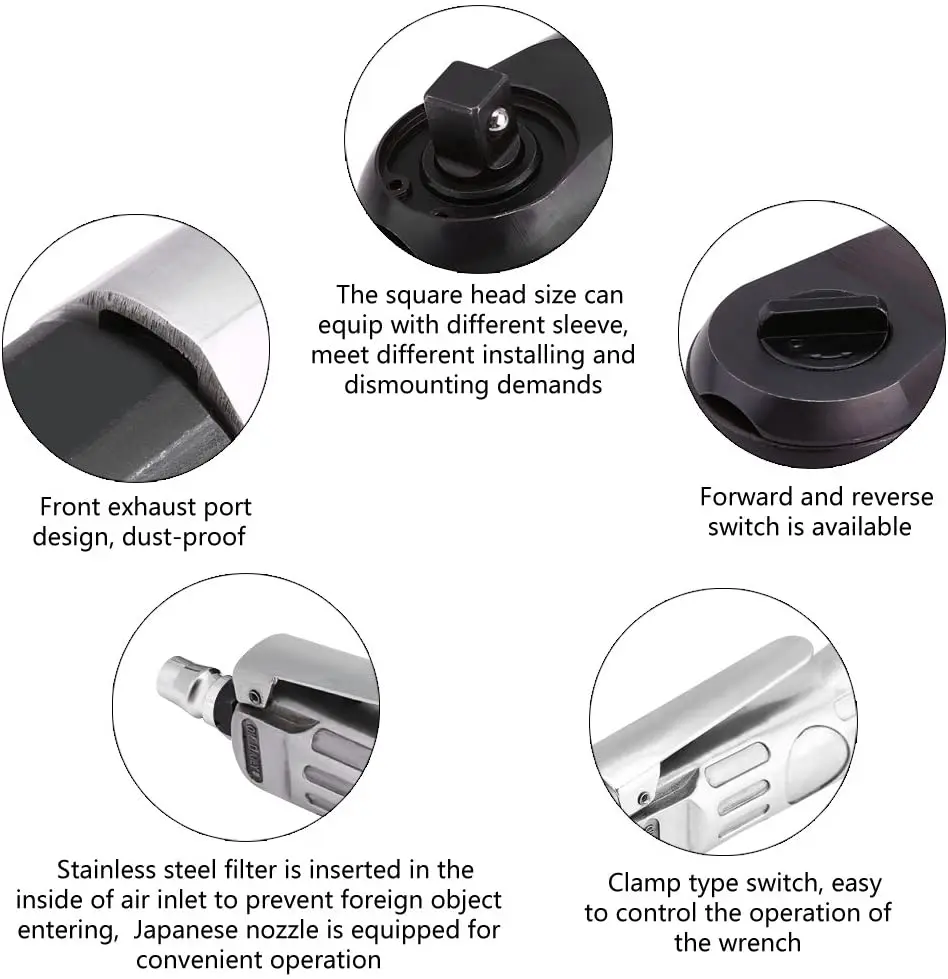 The square head size can equip with different sleeve, meet different installing and dismounting demands

Front exhaust port design, dust-proof

Forward and reverse switch is available

Stainless steel filter is inserted in the inside of air inlet to prevent foreign object entering,  Japanese nozzle is equipped for convenient operation

Clamp type switch, easy to control the operation of the wrench