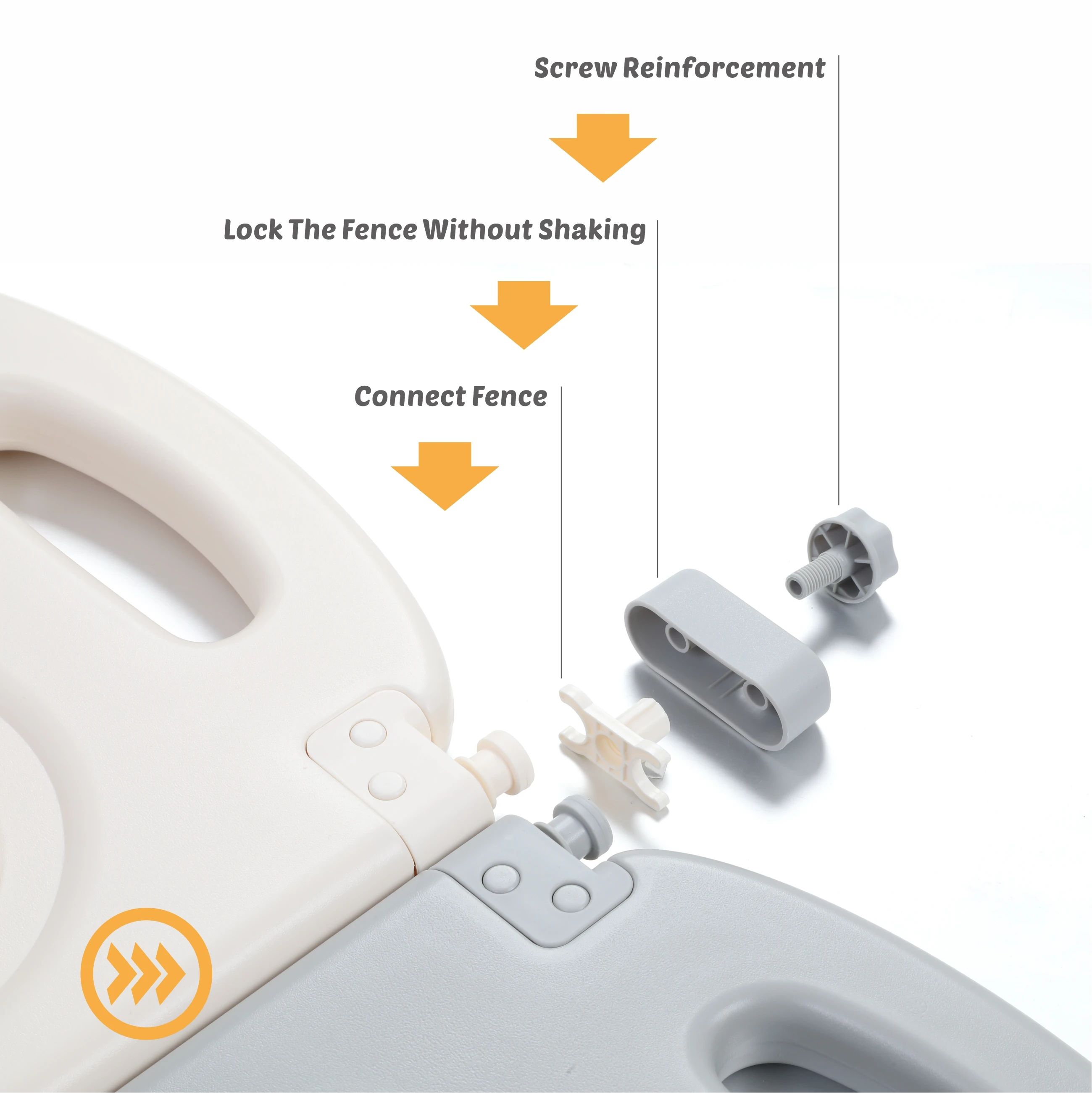 Screw Reinforcement

Lock The Fence Without Shaking

Connect Fence