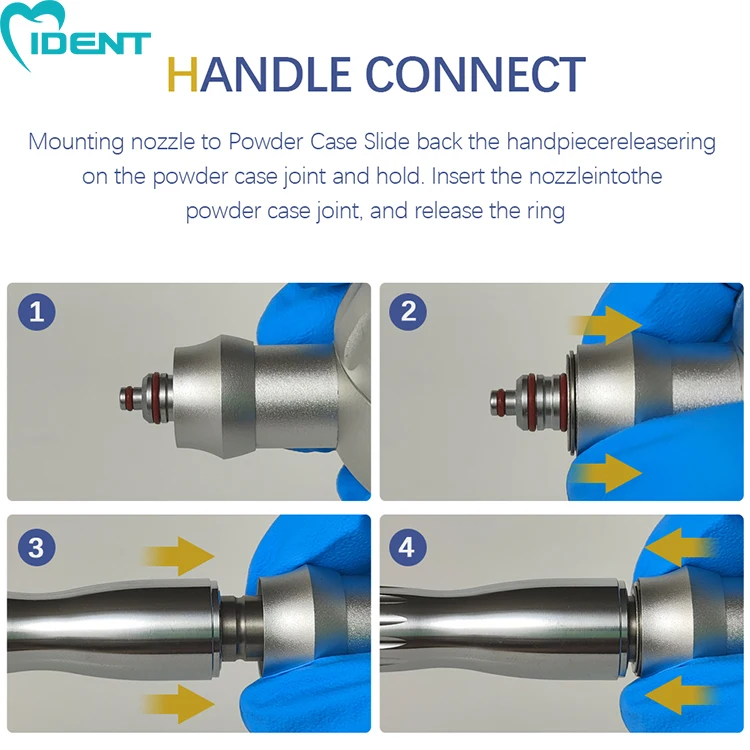 IDENT

HANDLE CONNECT

Mounting nozzle to Powder Case Slide back the handpiecereleasering on the powder case joint and hold. Insert the nozzleintothe powder case joint, and release the ring

1

2

3

4