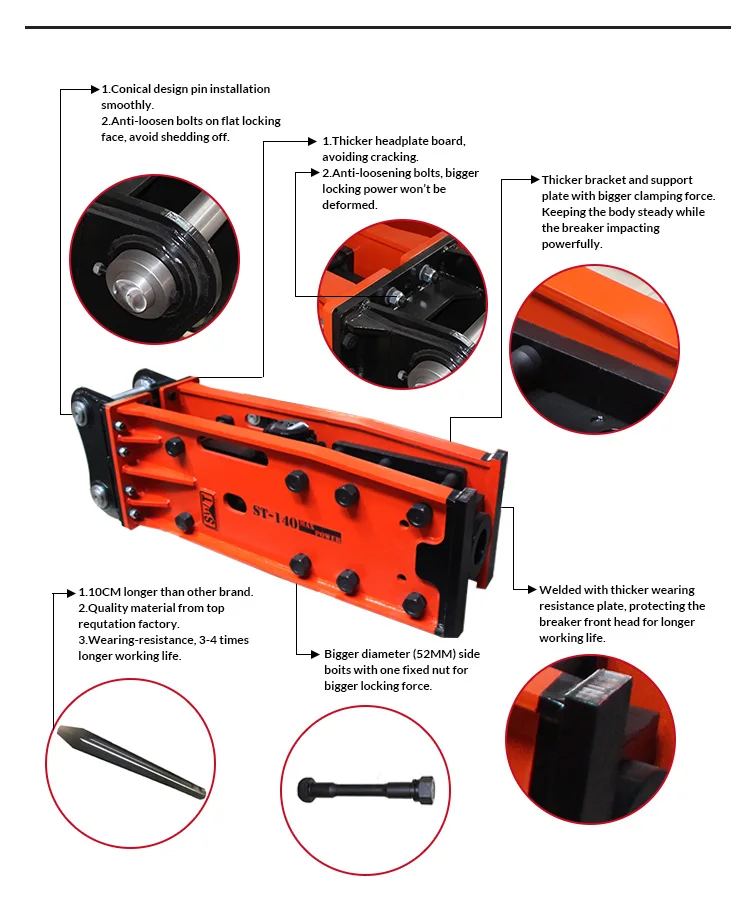 1.Conical design pin installation smoothly.
2.Anti-loosen bolts on flat locking face, avoid shedding off.

1.Thicker headplate board, avoiding cracking.
2.Anti-loosening bolts, bigger locking power won't be deformed.

Thicker bracket and support plate with bigger clamping force. Keeping the body steady while the breaker impacting powerfully.

SPT

ST-140

1.10CM longer than other brand.
2.Quality material from top requtation factory.
3.Wearing-resistance, 3-4 times longer working life.

Bigger diameter (52MM) side boits with one fixed nut for bigger locking force.

Welded with thicker wearing resistance plate, protecting the breaker front head for longer working life.