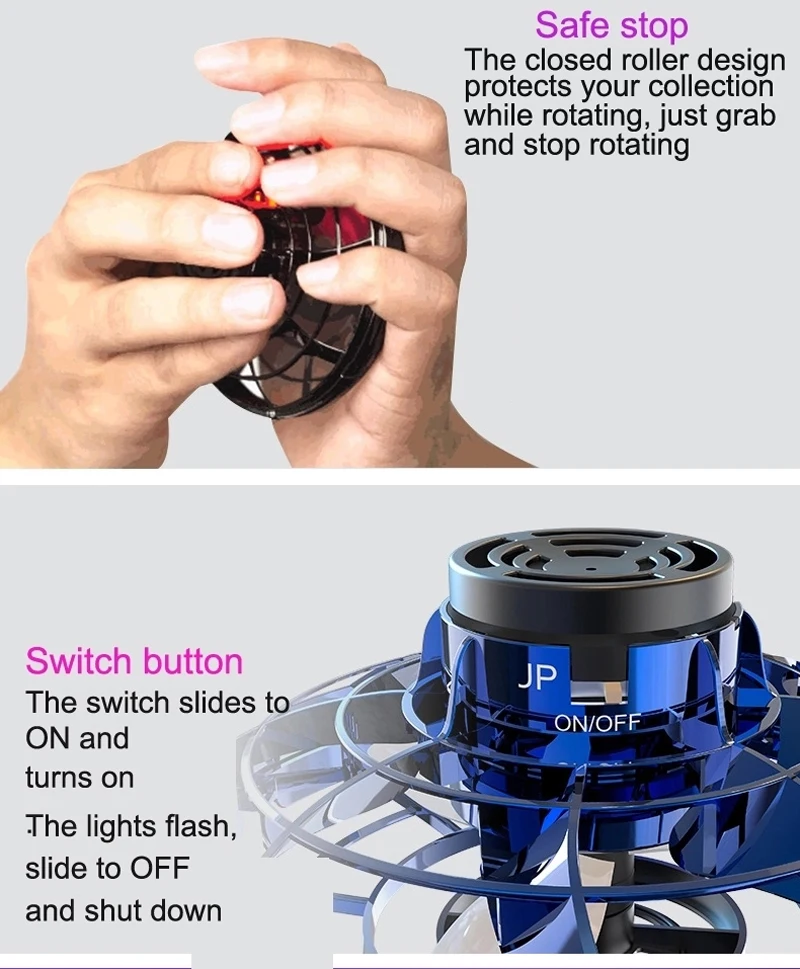 Safe stop
The closed roller design protects your collection while rotating, just grab and stop rotating

Switch button
The switch slides to ON and turns on
The lights flash, slide to OFF and shut down

JP
ON/OFF