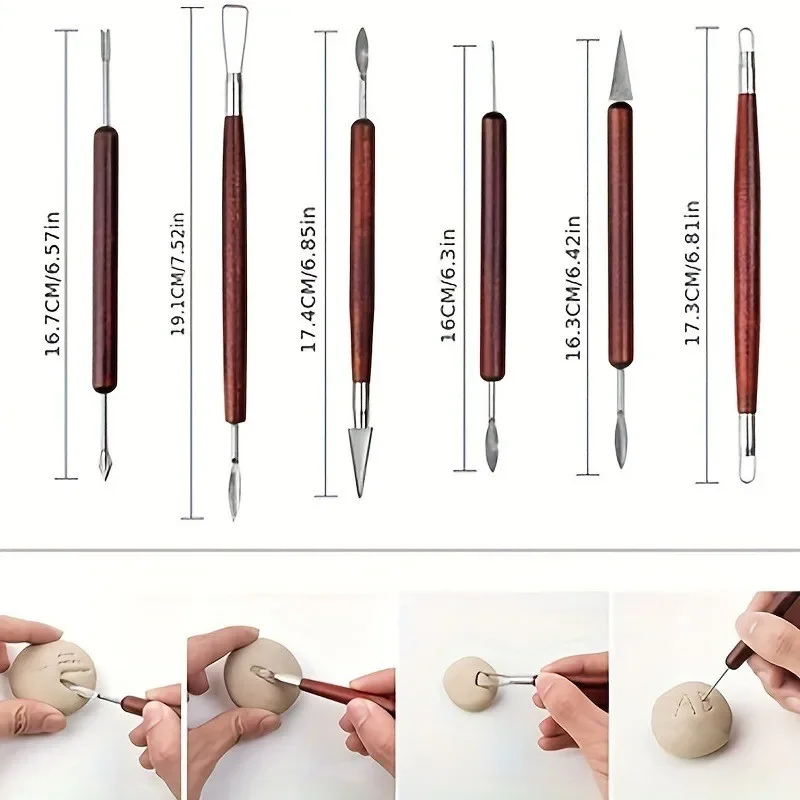 16.7CM/6.57in

19.1CM/7.52in

17.4CM/6.85in

16CM/6.3in

16.3CM/6.42in

17.3CM/6.81in

AB