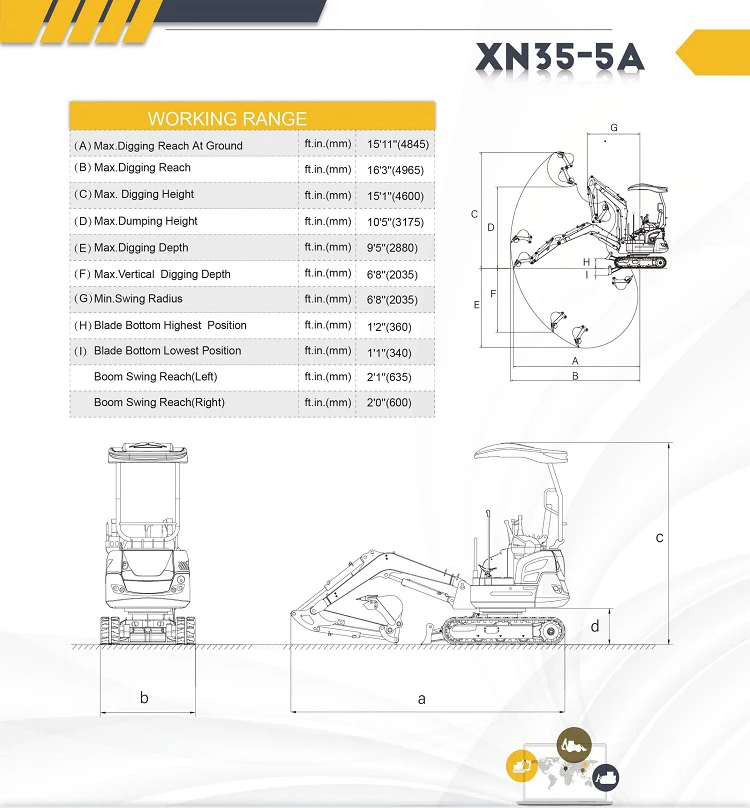 XN35-5A

| WORKING RANGE | | |
|---|---|---|
| (A) Max.Digging Reach At Ground | ft.in.(mm) | 15'11"(4845) |
| (B) Max.Digging Reach | ft.in.(mm) | 16'3"(4965) |
| (C) Max. Digging Height | ft.in.(mm) | 15'1"(4600) |
| (D) Max.Dumping Height | ft.in.(mm) | 10'5"(3175) |
| (E) Max.Digging Depth | ft.in.(mm) | 9'5"(2880) |
| (F) Max.Vertical Digging Depth | ft.in.(mm) | 6'8"(2035) |
| (G) Min.Swing Radius | ft.in.(mm) | 6'8"(2035) |
| (H) Blade Bottom Highest Position | ft.in.(mm) | 1'2"(360) |
| (I) Blade Bottom Lowest Position | ft.in.(mm) | 1'1"(340) |
| Boom Swing Reach(Left) | ft.in.(mm) | 2'1"(635) |
| Boom Swing Reach(Right) | ft.in.(mm) | 2'0"(600) |

G
C
D
H
I
E
F
A
B

c
d
b
a