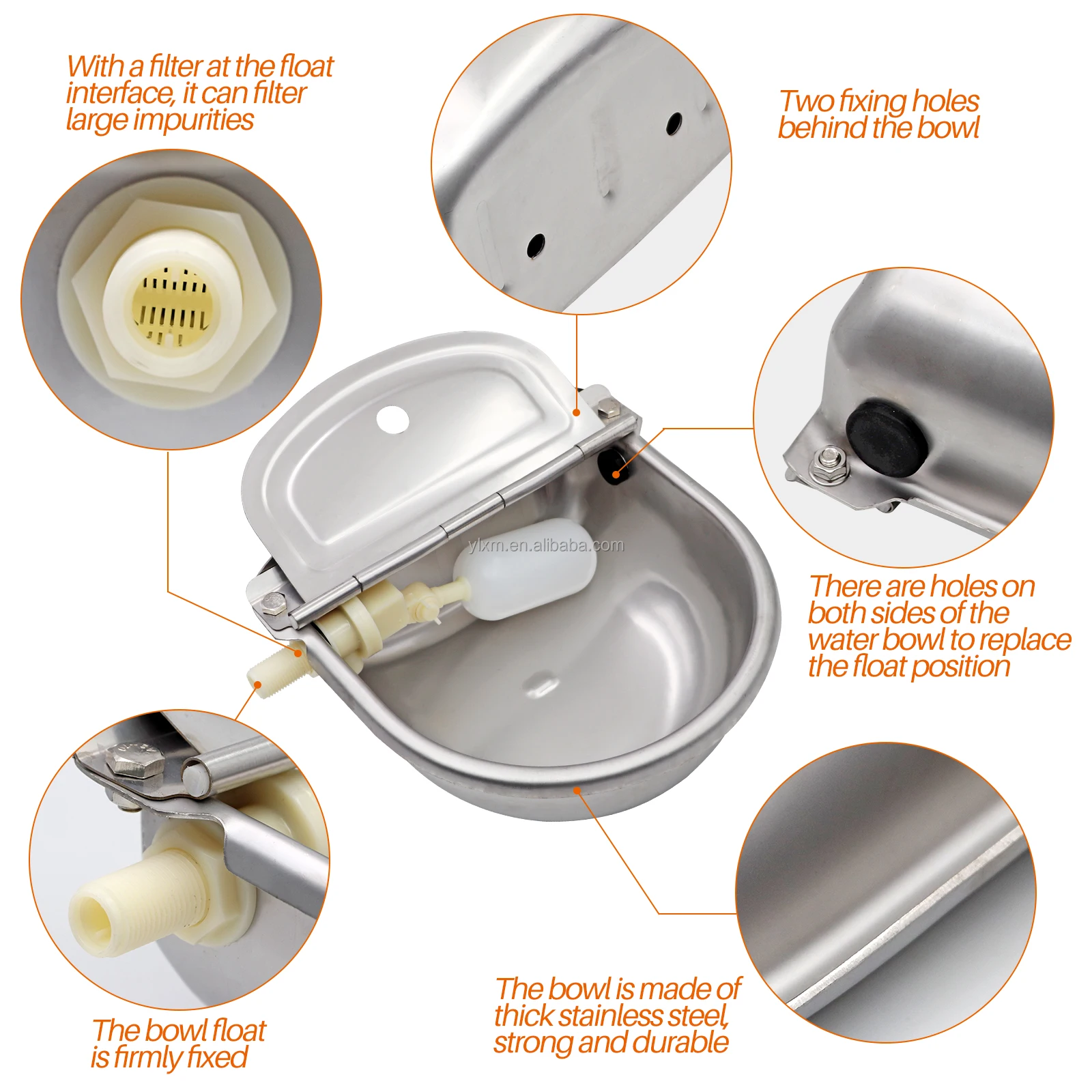 With a filter at the float interface, it can filter large impurities

Two fixing holes behind the bowl

ylxm.en.alibaba.com

There are holes on both sides of the water bowl to replace the float position

The bowl float is firmly fixed

The bowl is made of thick stainless steel, strong and durable