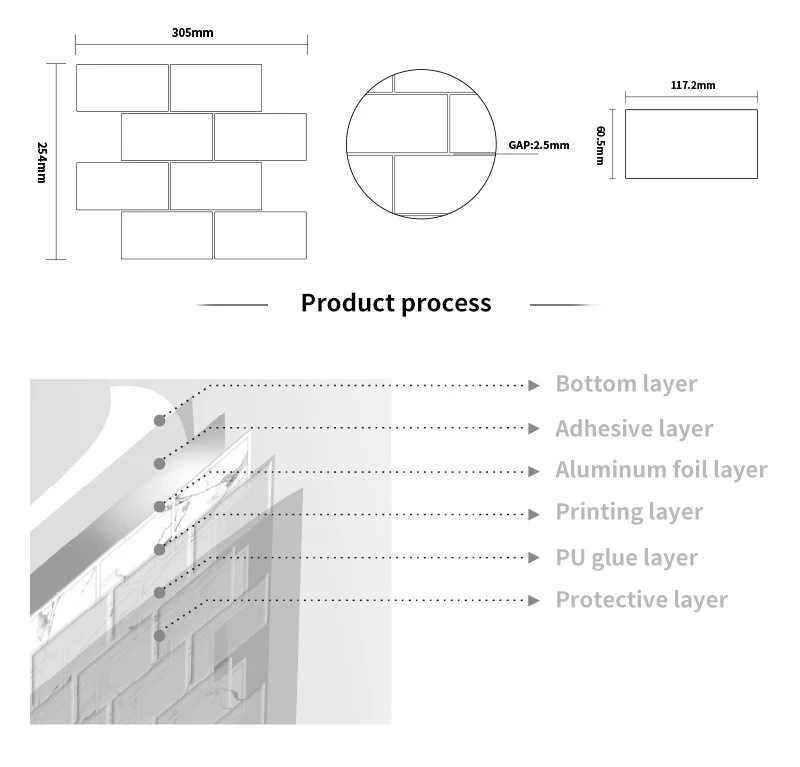 305mm

254mm

GAP:2.5mm

117.2mm

60.5mm

Product process

Bottom layer

Adhesive layer

Aluminum foil layer

Printing layer

PU glue layer

Protective layer