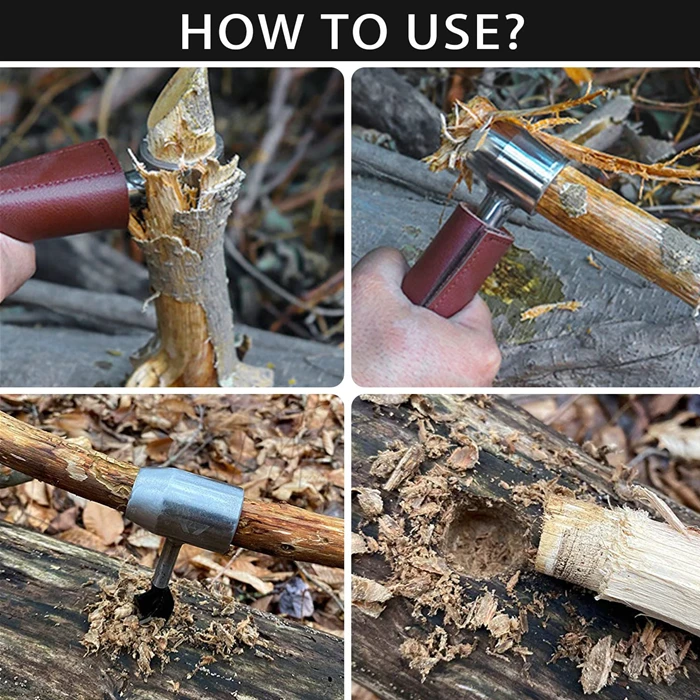 HOW TO USE?