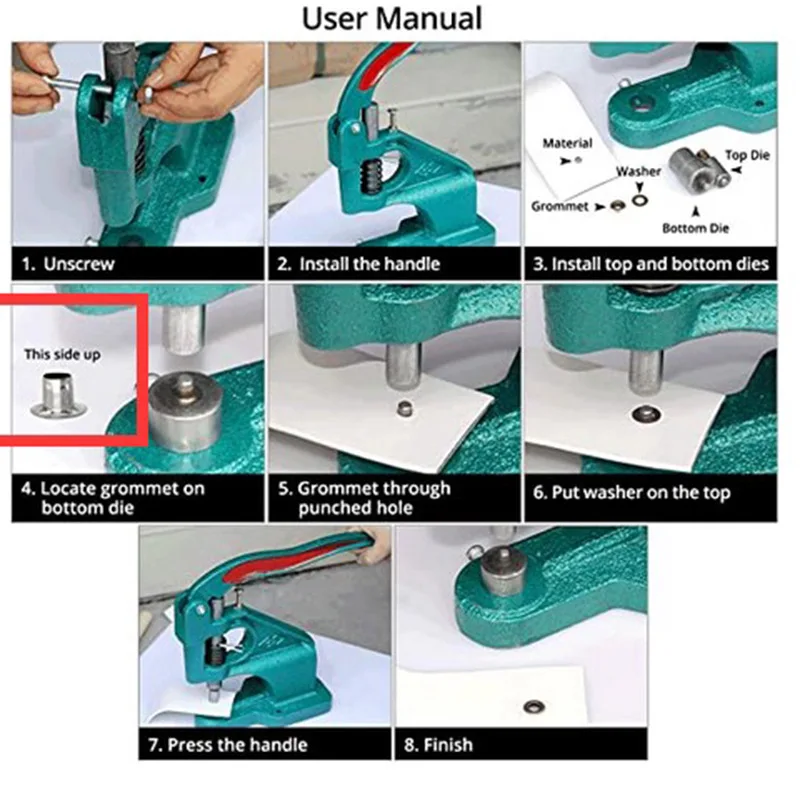 User Manual

1. Unscrew

2. Install the handle

Material
Washer
Top Die
Grommet
Bottom Die

3. Install top and bottom dies

This side up

4. Locate grommet on bottom die

5. Grommet through punched hole

6. Put washer on the top

7. Press the handle

8. Finish