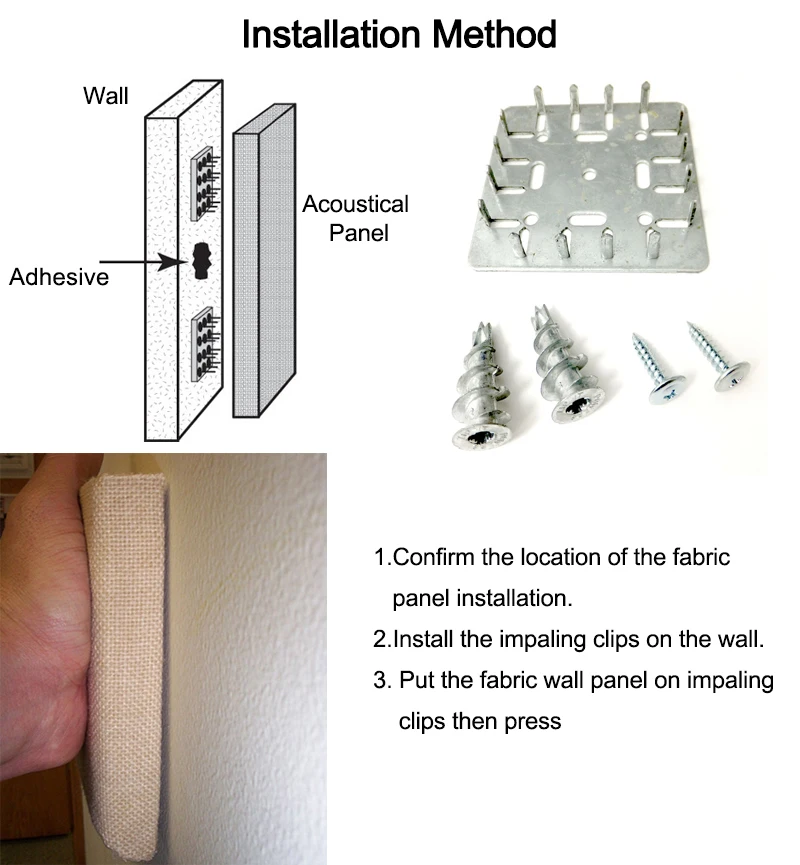 Installation Method

Wall

Acoustical Panel

Adhesive

1.Confirm the location of the fabric panel installation.

2.Install the impaling clips on the wall.

3. Put the fabric wall panel on impaling clips then press