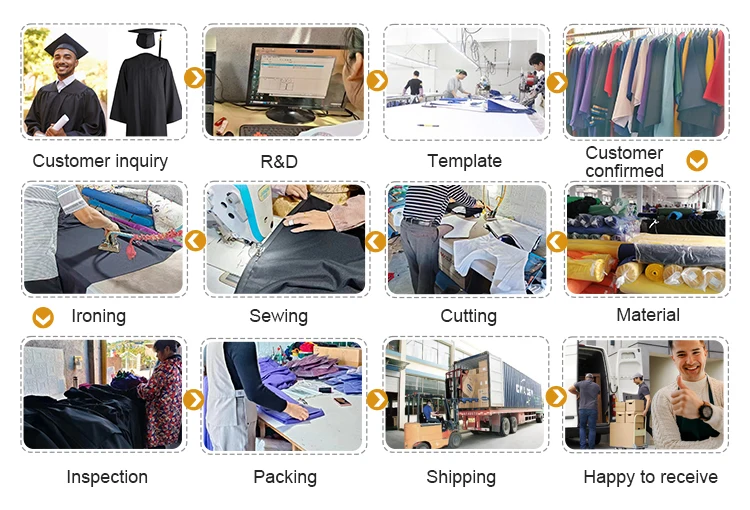 Customer inquiry

R&D

Template

Customer confirmed

Ironing

Sewing

Cutting

Material

Inspection

Packing

Shipping

Happy to receive