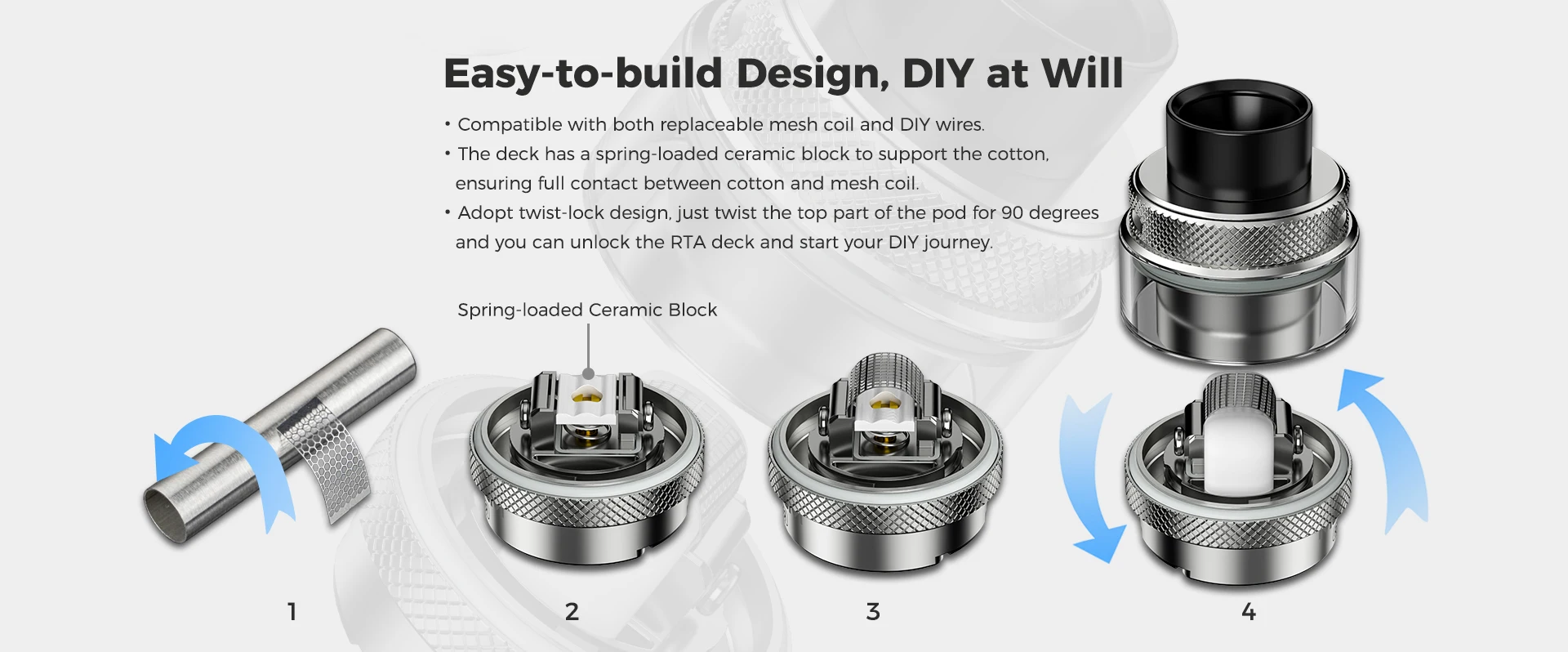 Easy-to-build Design, DIY at Will

• Compatible with both replaceable mesh coil and DIY wires.
• The deck has a spring-loaded ceramic block to support the cotton, ensuring full contact between cotton and mesh coil.
• Adopt twist-lock design, just twist the top part of the pod for 90 degrees and you can unlock the RTA deck and start your DIY journey.

Spring-loaded Ceramic Block

1

2

3

4